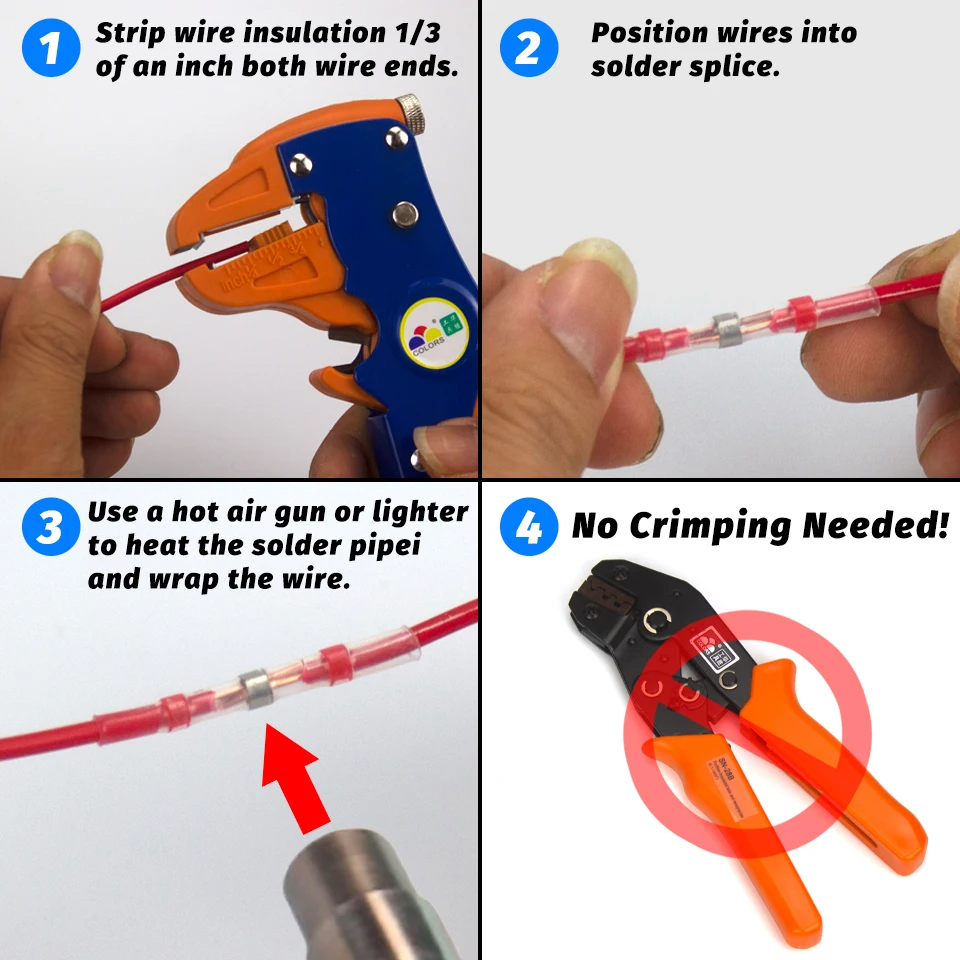 1 Strip wire insulation 1/3 of an inch both wire ends.

COLORS

2 Position wires into solder splice.

3 Use a hot air gun or lighter to heat the solder pipei and wrap the wire.

4 No Crimping Needed!

SN-28B