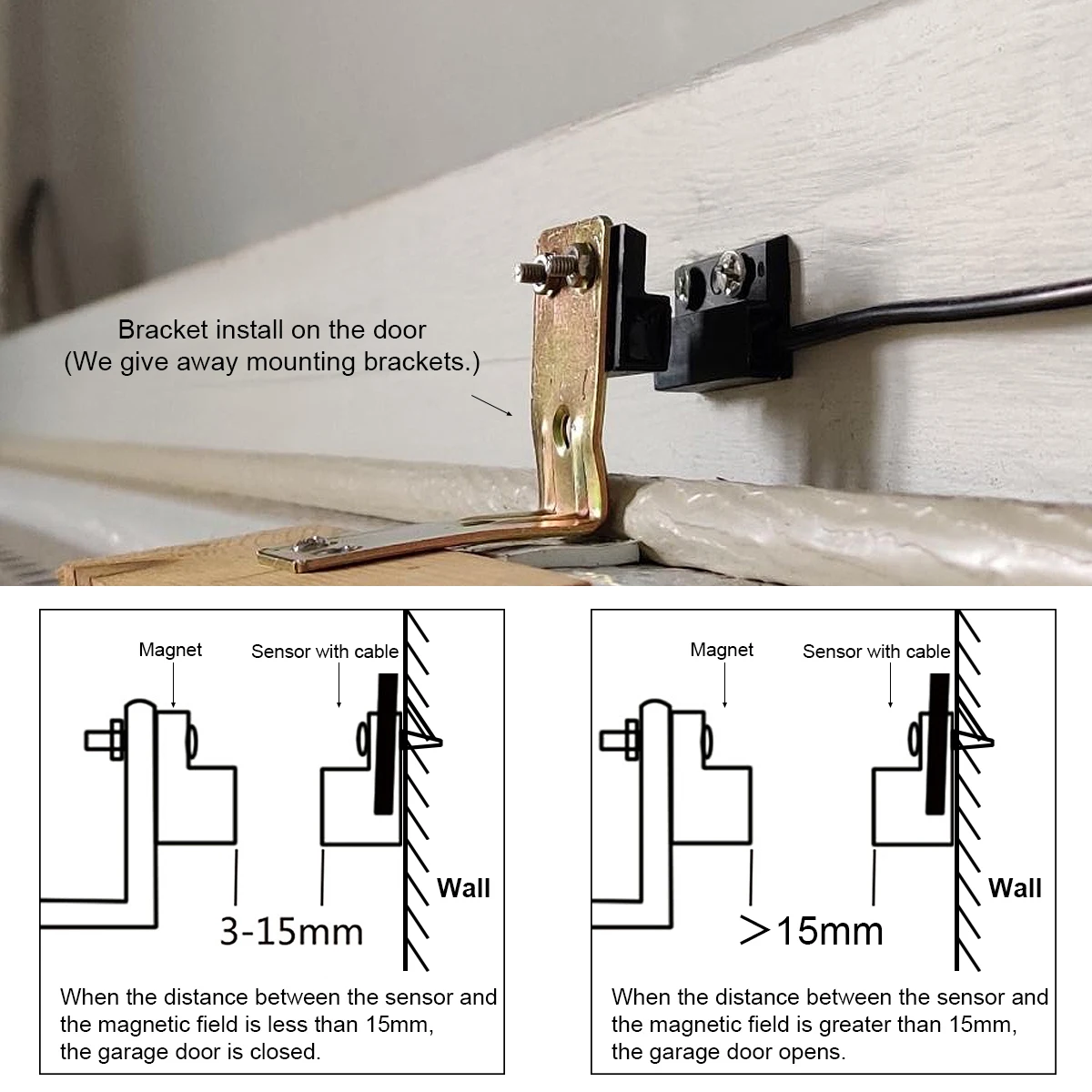 Bracket install on the door
(We give away mounting brackets.)

Magnet

Sensor with cable

Wall

3-15mm

When the distance between the sensor and the magnetic field is less than 15mm, the garage door is closed.

Magnet

Sensor with cable

Wall

>15mm

When the distance between the sensor and the magnetic field is greater than 15mm, the garage door opens.