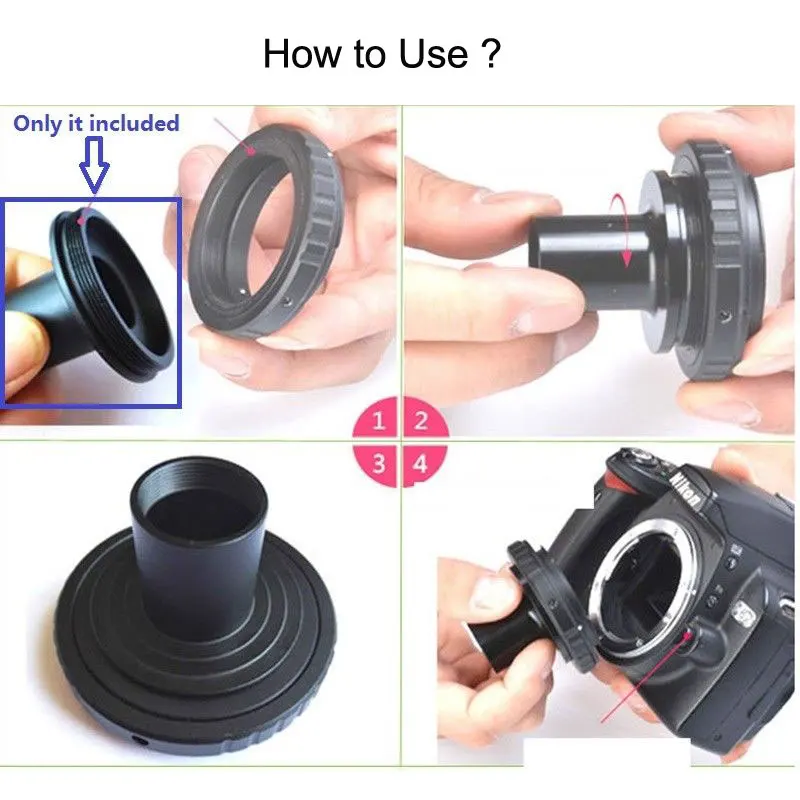 How to Use ?

Only it included

1 2
3 4

Nikon