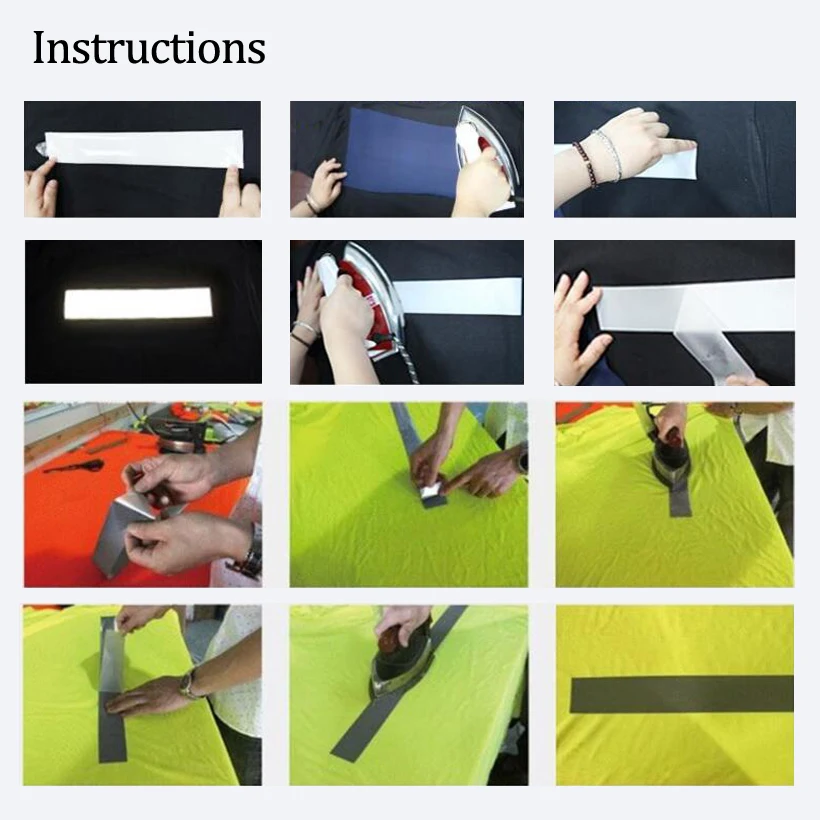 Instructions