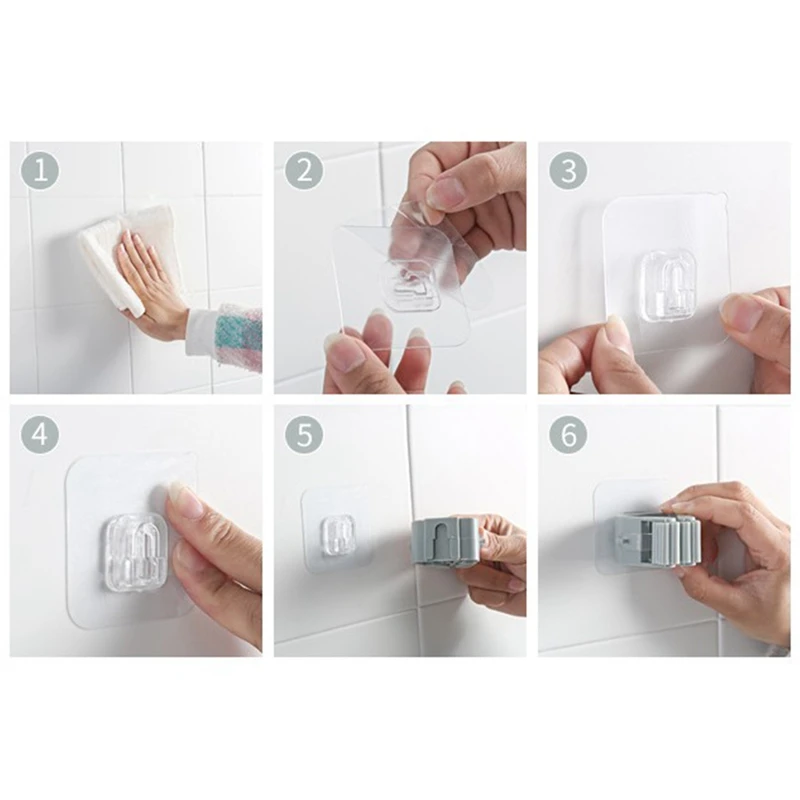 1
2
3
4
5
6