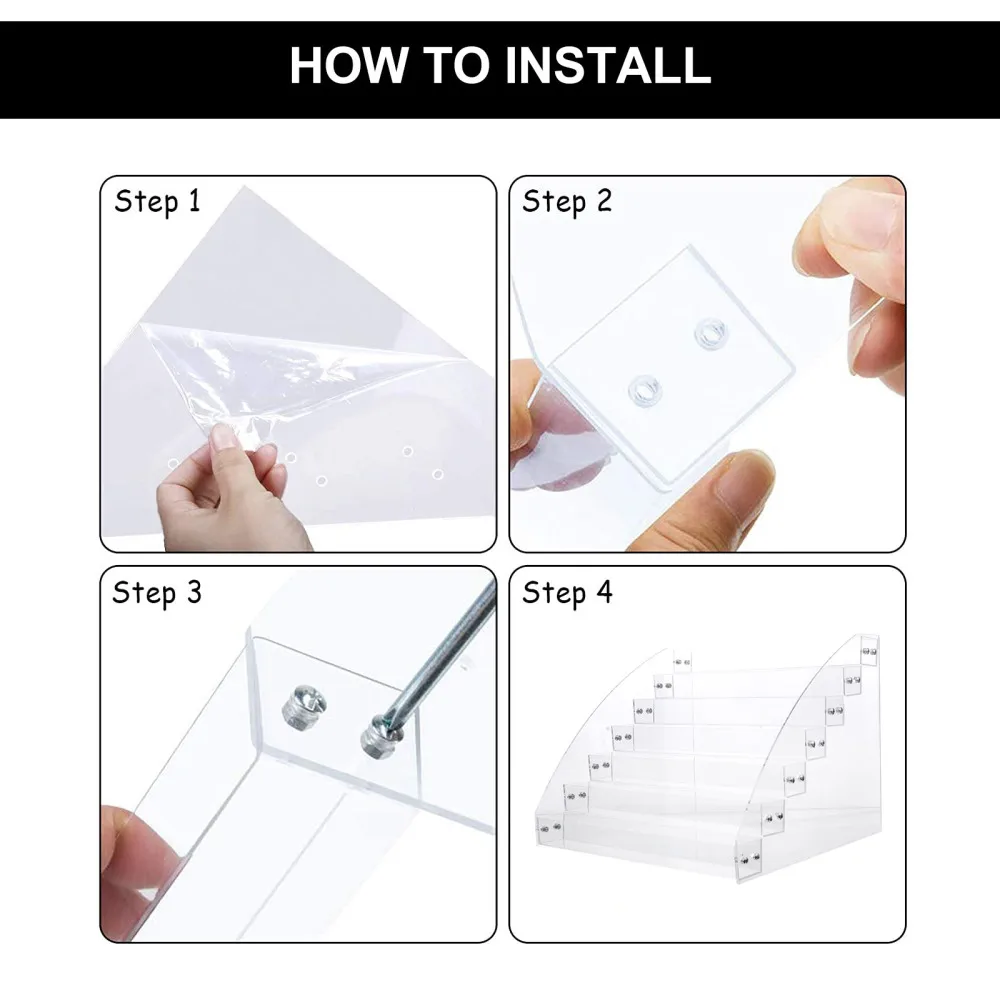 HOW TO INSTALL

Step 1

Step 2

Step 3

Step 4