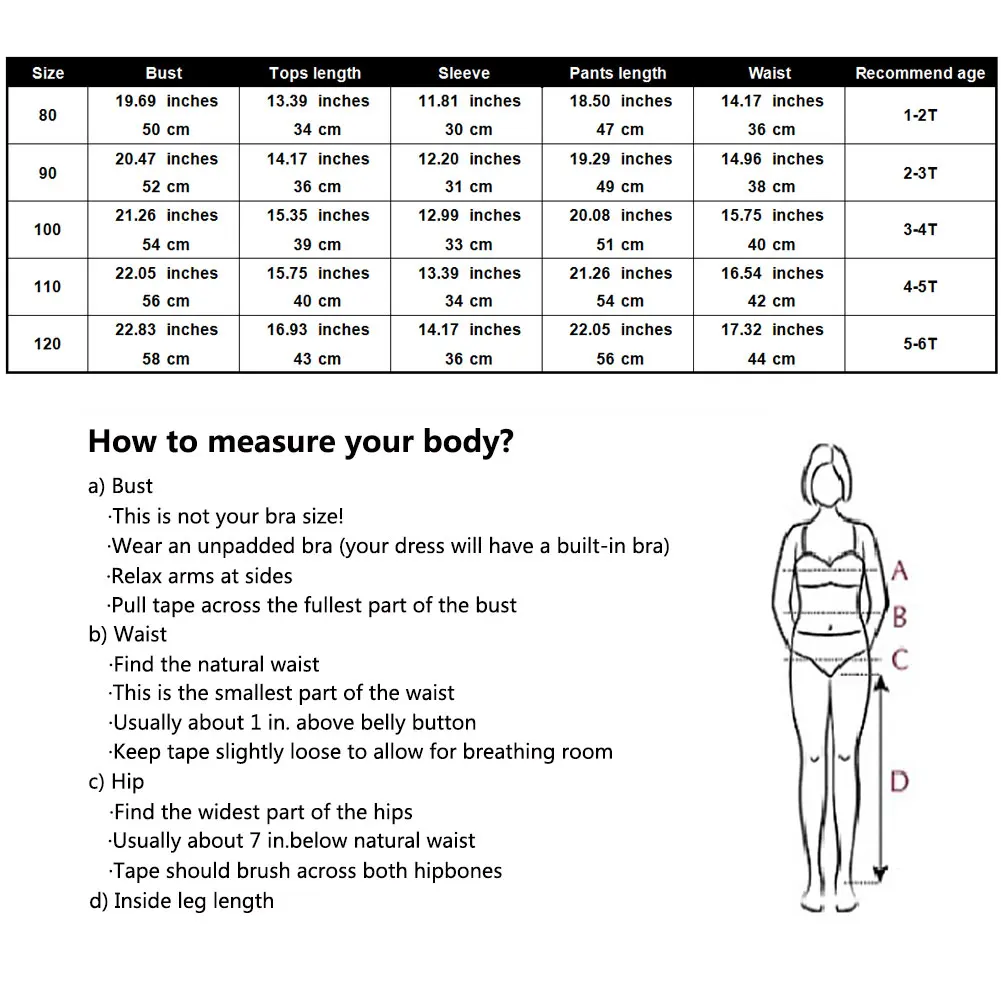 | Size | Bust | Tops length | Sleeve | Pants length | Waist | Recommend age |
|---|---|---|---|---|---|---|
| 80 | 19.69 inches 50 cm | 13.39 inches 34 cm | 11.81 inches 30 cm | 18.50 inches 47 cm | 14.17 inches 36 cm | 1-2T |
| 90 | 20.47 inches 52 cm | 14.17 inches 36 cm | 12.20 inches 31 cm | 19.29 inches 49 cm | 14.96 inches 38 cm | 2-3T |
| 100 | 21.26 inches 54 cm | 15.35 inches 39 cm | 12.99 inches 33 cm | 20.08 inches 51 cm | 15.75 inches 40 cm | 3-4T |
| 110 | 22.05 inches 56 cm | 15.75 inches 40 cm | 13.39 inches 34 cm | 21.26 inches 54 cm | 16.54 inches 42 cm | 4-5T |
| 120 | 22.83 inches 58 cm | 16.93 inches 43 cm | 14.17 inches 36 cm | 22.05 inches 56 cm | 17.32 inches 44 cm | 5-6T |

How to measure your body?

a) Bust
·This is not your bra size!
·Wear an unpadded bra (your dress will have a built-in bra)
·Relax arms at sides
·Pull tape across the fullest part of the bust
b) Waist
·Find the natural waist
·This is the smallest part of the waist
·Usually about 1 in. above belly button
·Keep tape slightly loose to allow for breathing room
c) Hip
·Find the widest part of the hips
·Usually about 7 in.below natural waist
·Tape should brush across both hipbones
d) Inside leg length

A
B
C
D