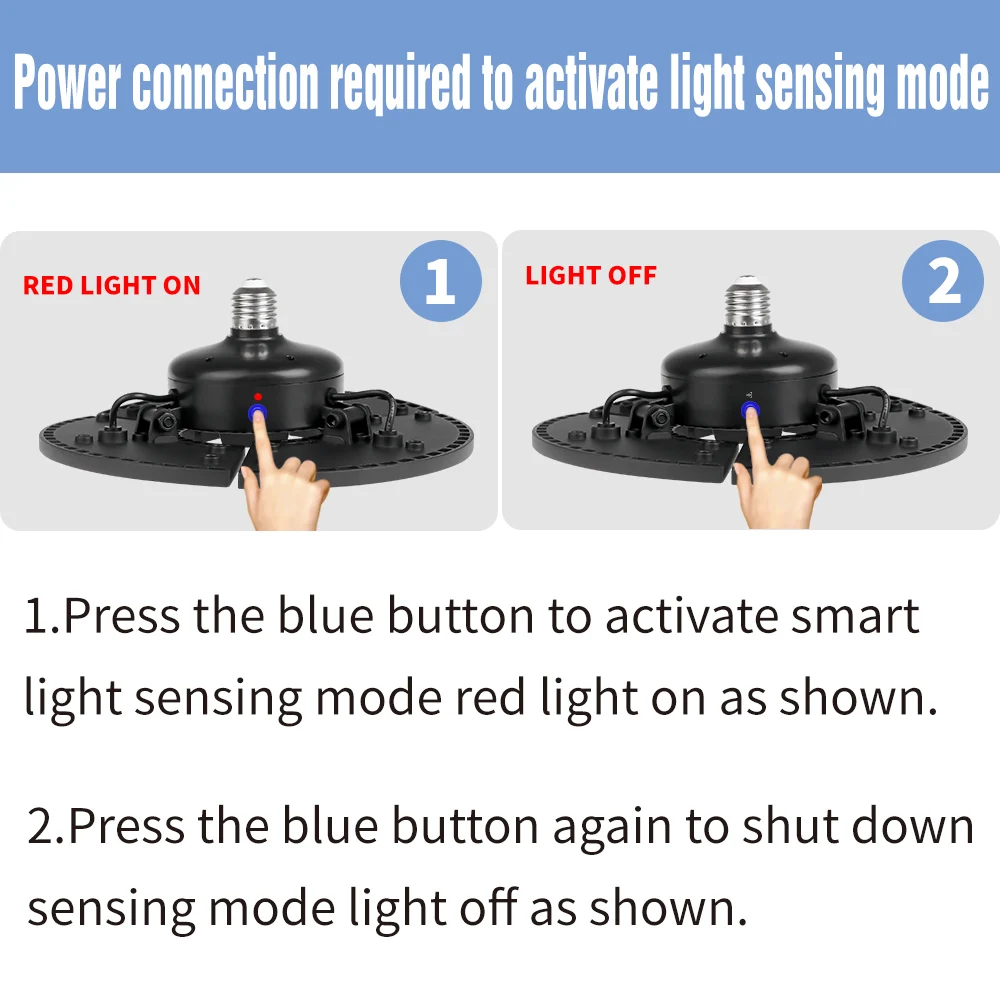 Power connection required to activate light sensing mode

RED LIGHT ON

1

LIGHT OFF

2

1.Press the blue button to activate smart light sensing mode red light on as shown.

2.Press the blue button again to shut down sensing mode light off as shown.