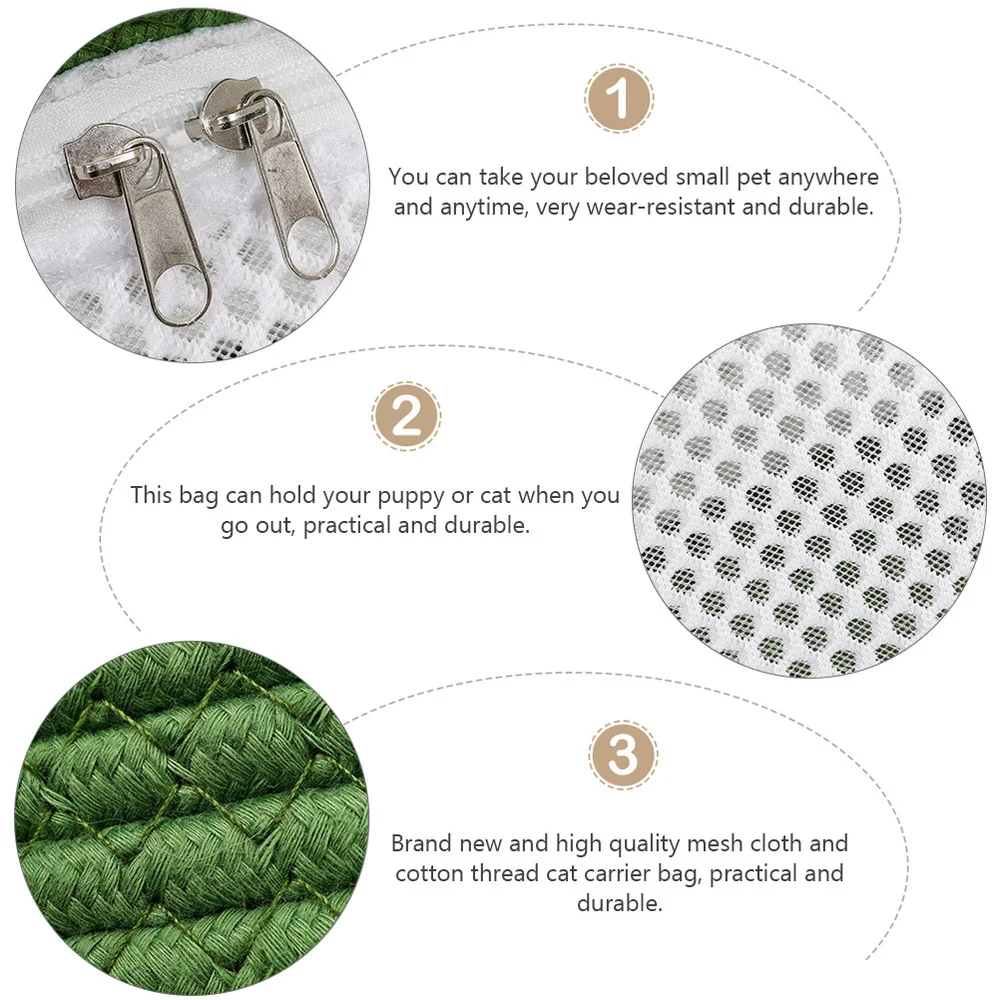 1

You can take your beloved small pet anywhere and anytime, very wear-resistant and durable.

2

This bag can hold your puppy or cat when you go out, practical and durable.

3

Brand new and high quality mesh cloth and cotton thread cat carrier bag, practical and durable.