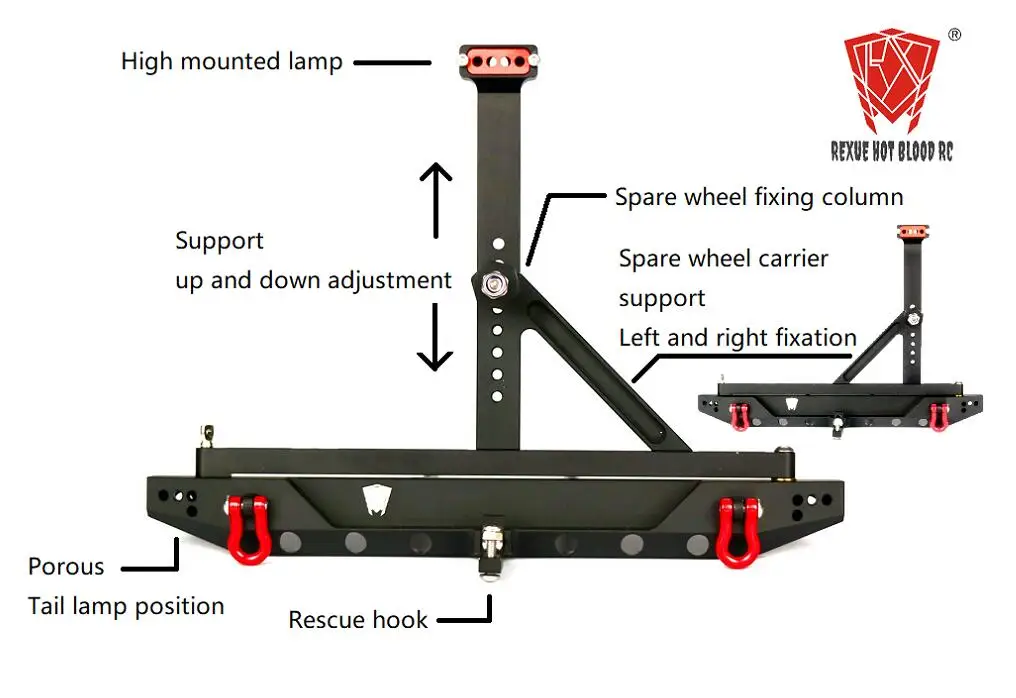 High mounted lamp

®

REXUE HOT BLOOD RC

Spare wheel fixing column

Support
up and down adjustment

Spare wheel carrier support
Left and right fixation

Porous
Tail lamp position

Rescue hook