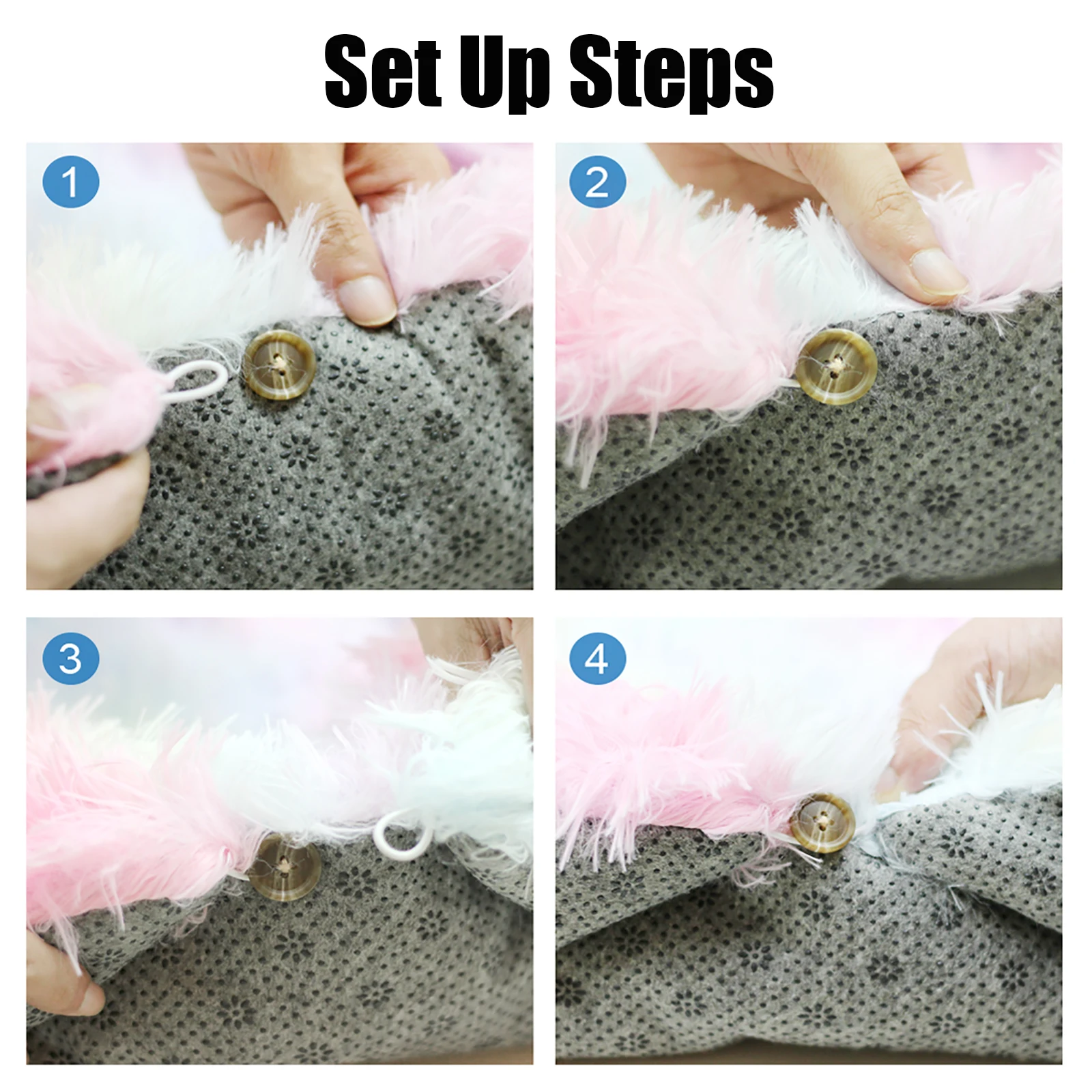 Set Up Steps

1

2

3

4