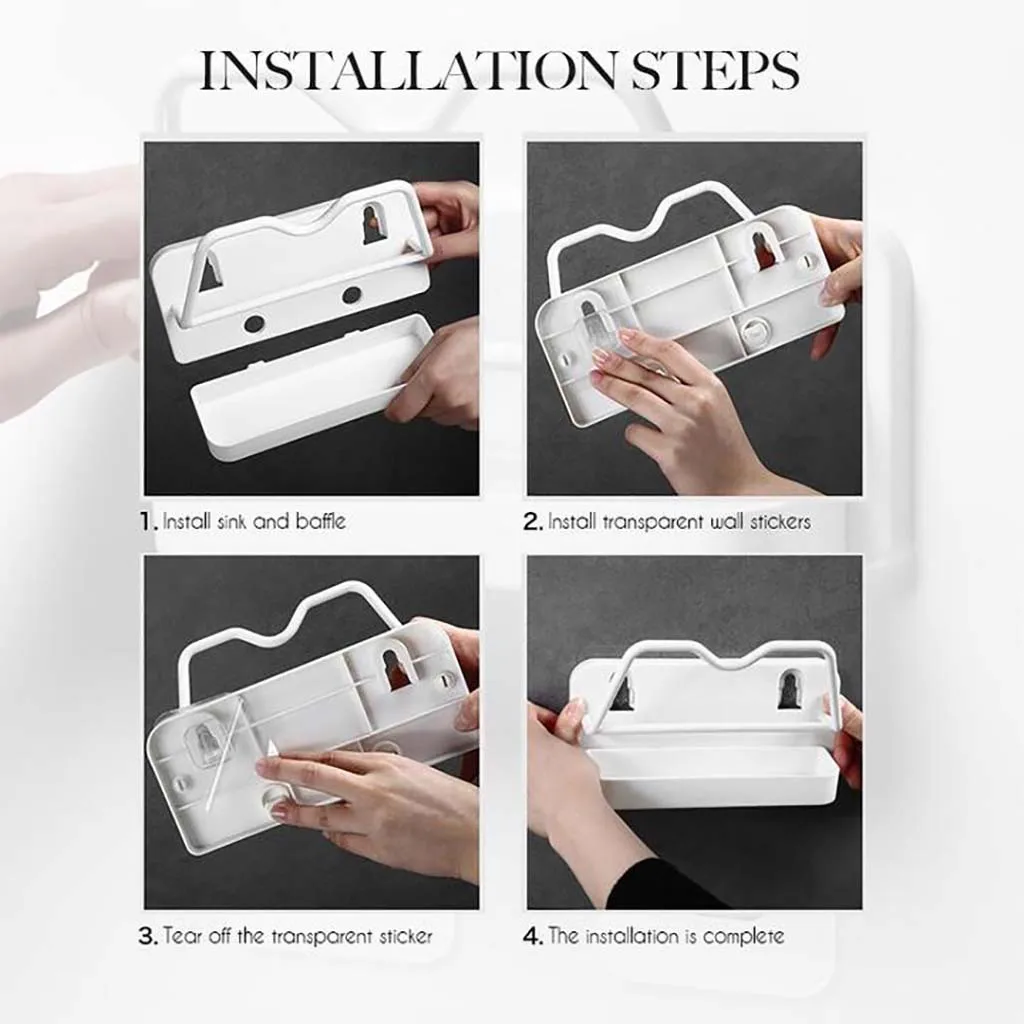 INSTALLATION STEPS

1. Install sink and baffle

2. Install transparent wall stickers

3. Tear off the transparent sticker

4. The installation is complete