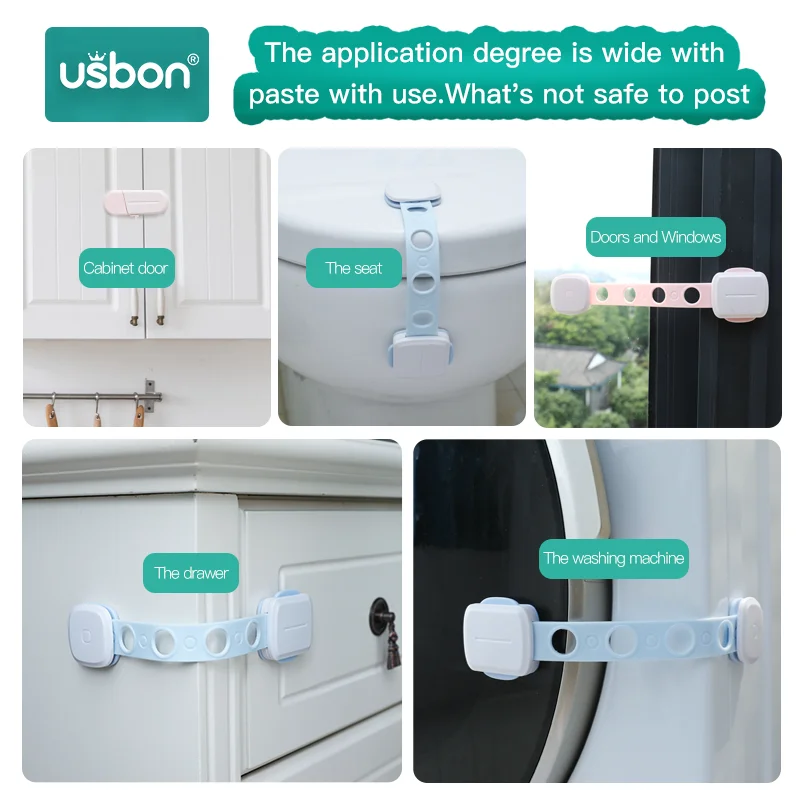 usbon®

The application degree is wide with paste with use.What's not safe to post

Cabinet door

The seat

Doors and Windows

The drawer

The washing machine