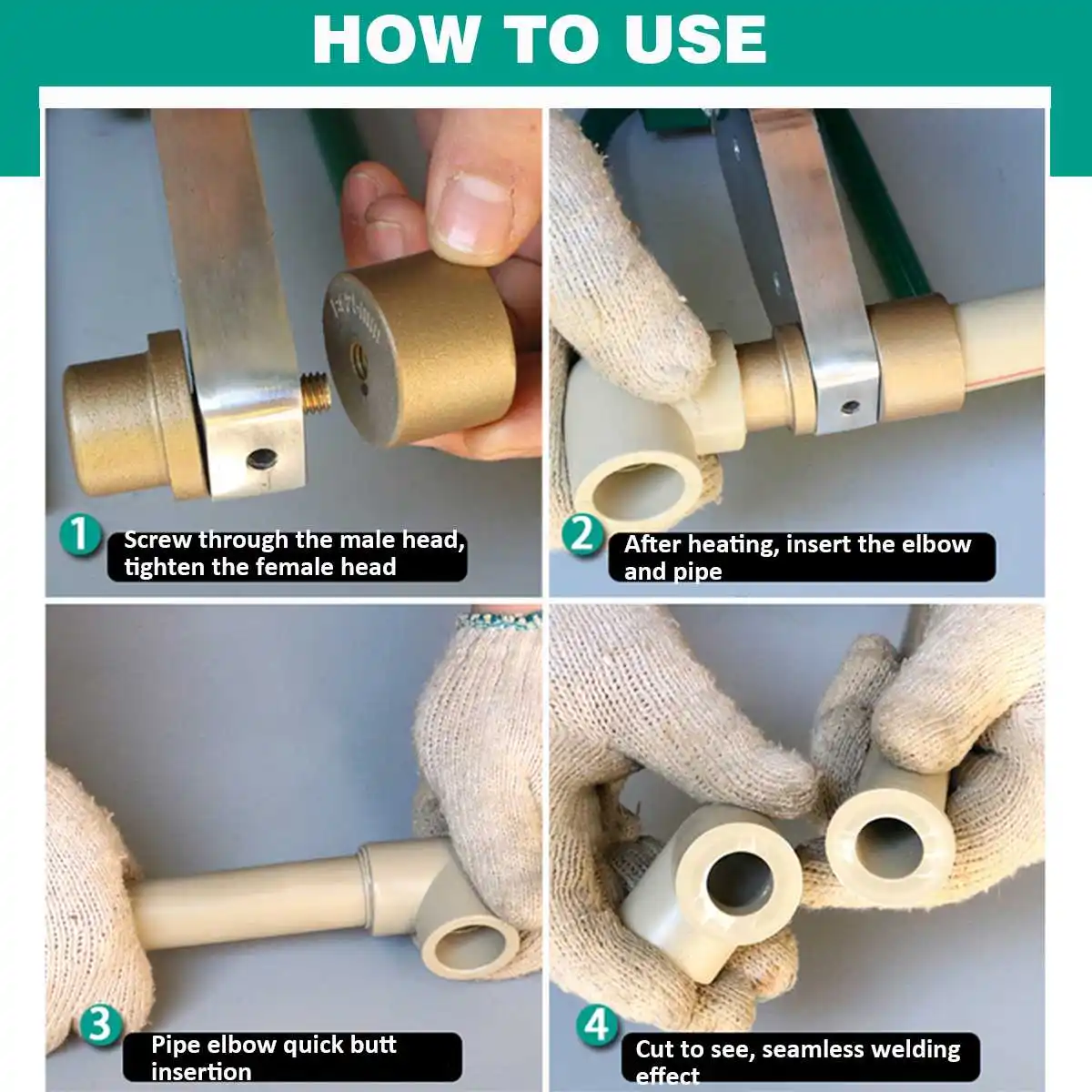 HOW TO USE

1 Screw through the male head, tighten the female head

2 After heating, insert the elbow and pipe

3 Pipe elbow quick butt insertion

4 Cut to see, seamless welding effect