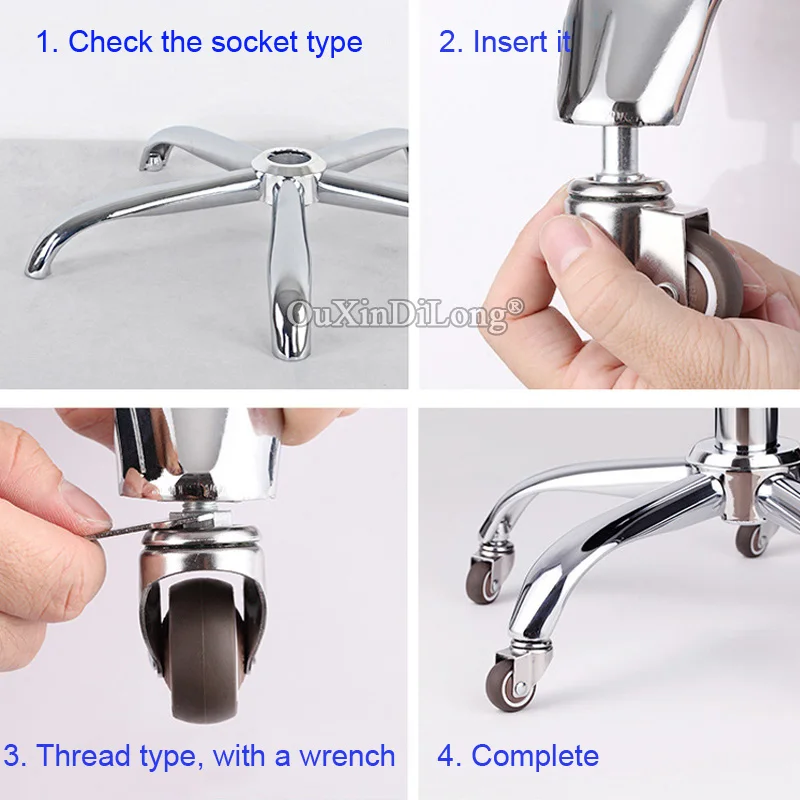 1. Check the socket type

2. Insert it

OuXinDiLong®

3. Thread type, with a wrench

4. Complete