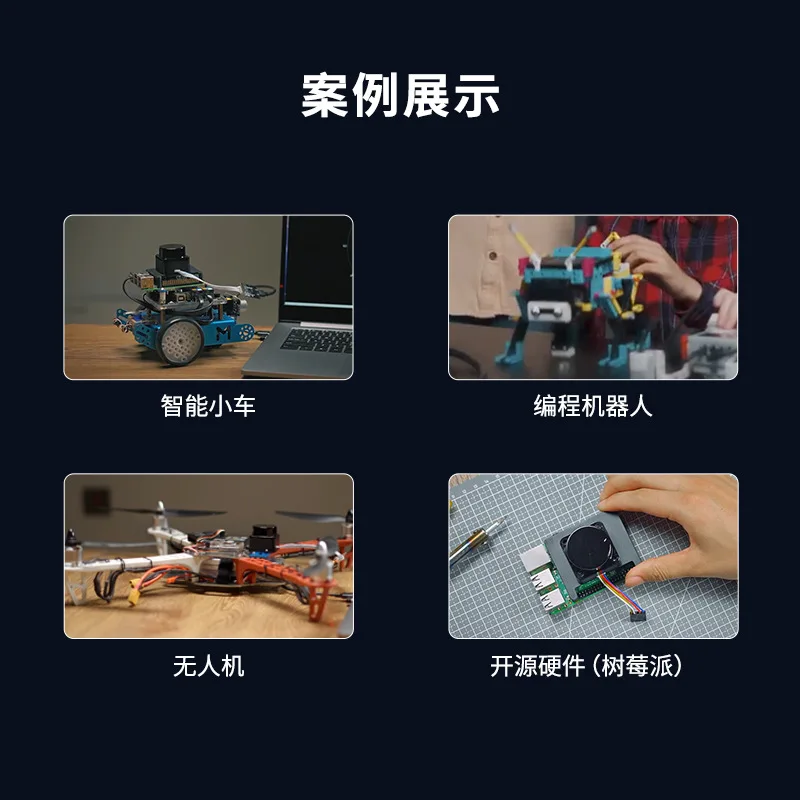 案例展示

智能小车

编程机器人

无人机

开源硬件（树莓派）