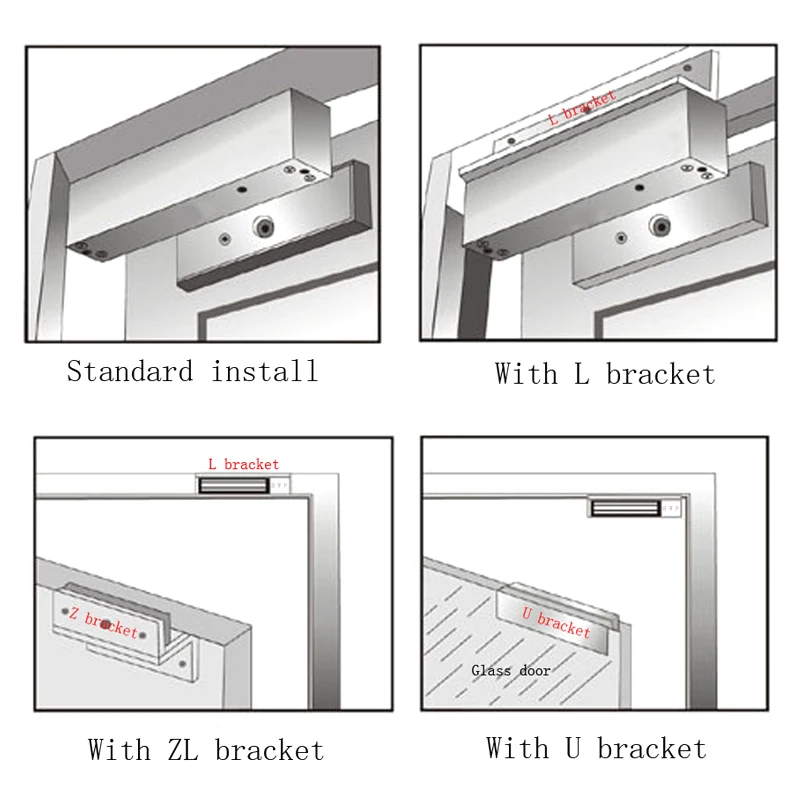 Standard install

L bracket

With L bracket

L bracket

Z bracket

With ZL bracket

U bracket

Glass door

With U bracket