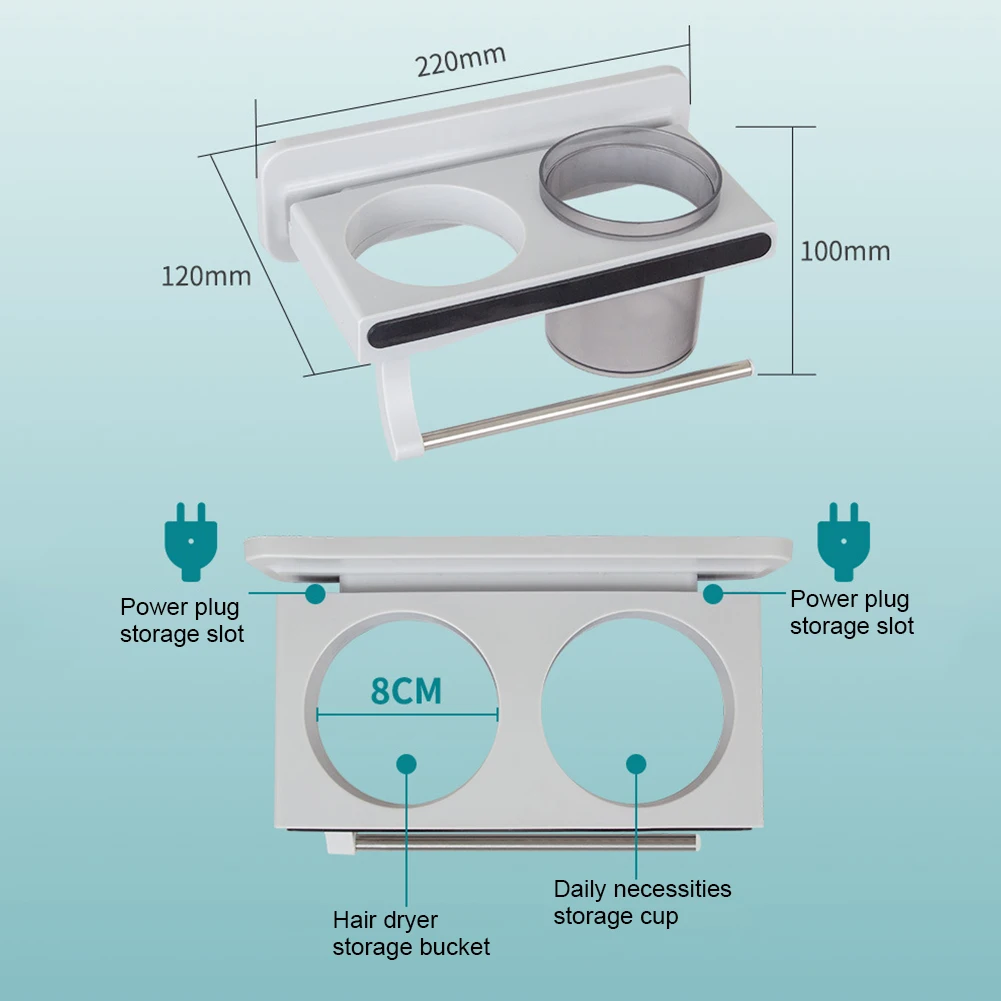 220mm

120mm

100mm

Power plug storage slot

Power plug storage slot

8CM

Daily necessities storage cup

Hair dryer storage bucket