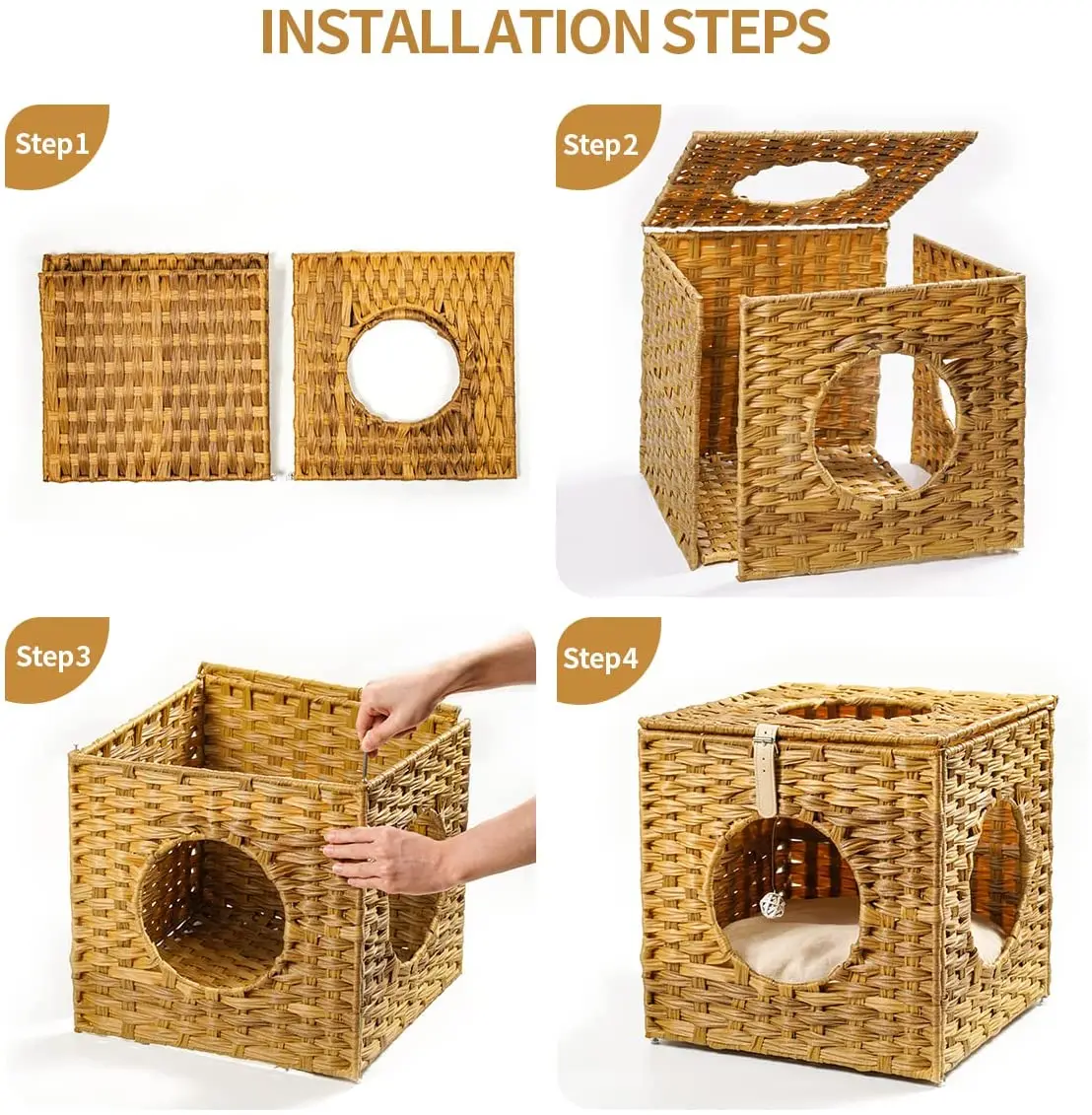 INSTALLATION STEPS

Step1

Step2

Step3

Step4