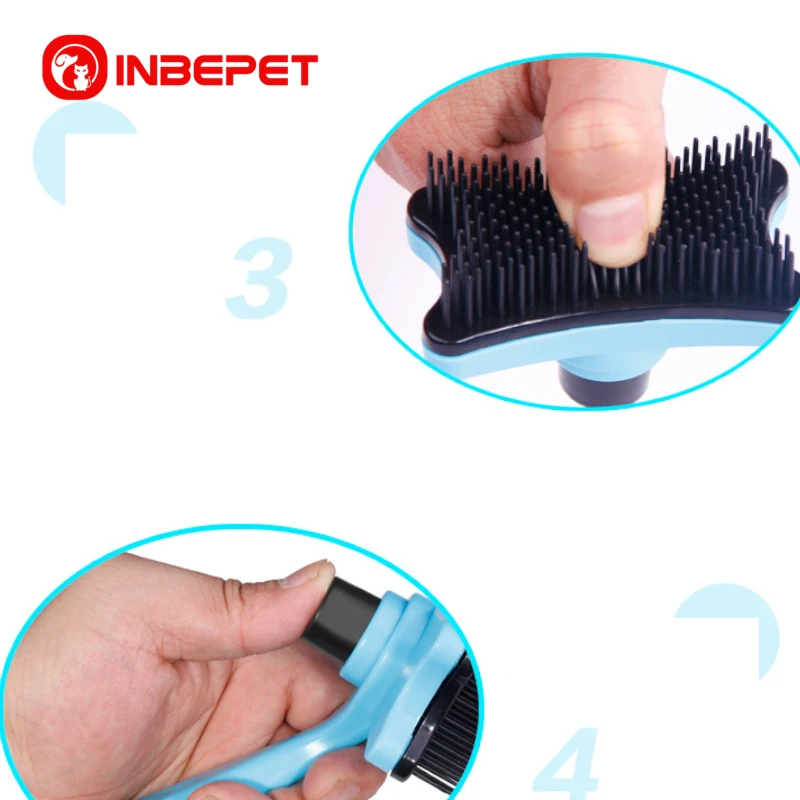 INBEPET

3

4