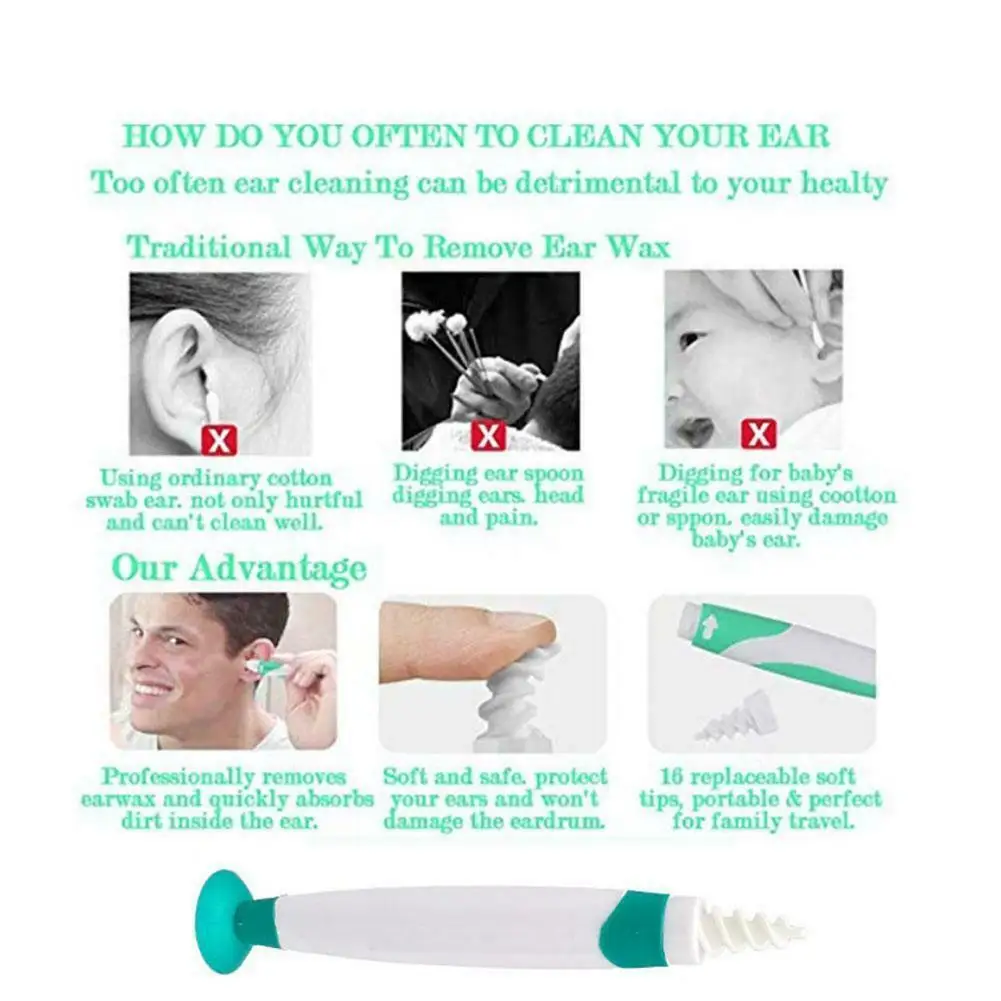 HOW DO YOU OFTEN TO CLEAN YOUR EAR
Too often ear cleaning can be detrimental to your healty

Traditional Way To Remove Ear Wax

X

Using ordinary cotton swab ear. not only hurtful and can't clean well.

X

Digging ear spoon digging ears. head and pain.

X

Digging for baby's fragile ear using cootton or sppon. easily damage baby's ear.

Our Advantage

Professionally removes earwax and quickly absorbs dirt inside the ear.

Soft and safe. protect your ears and won't damage the eardrum.

16 replaceable soft tips, portable & perfect for family travel.