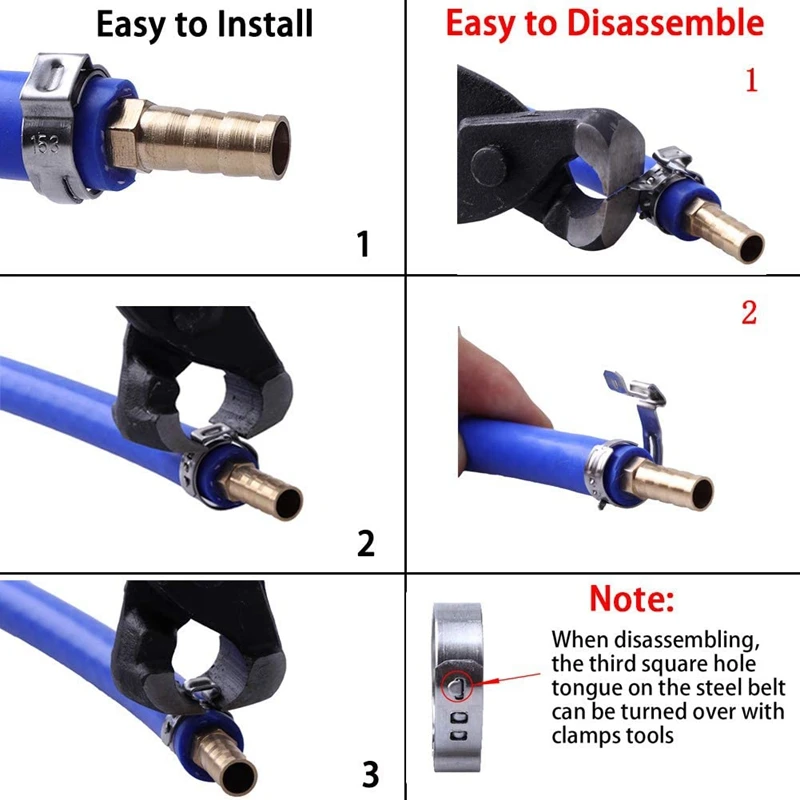 Easy to Install

153

1

2

3

Easy to Disassemble

1

2

Note:

When disassembling, the third square hole tongue on the steel belt can be turned over with clamps tools