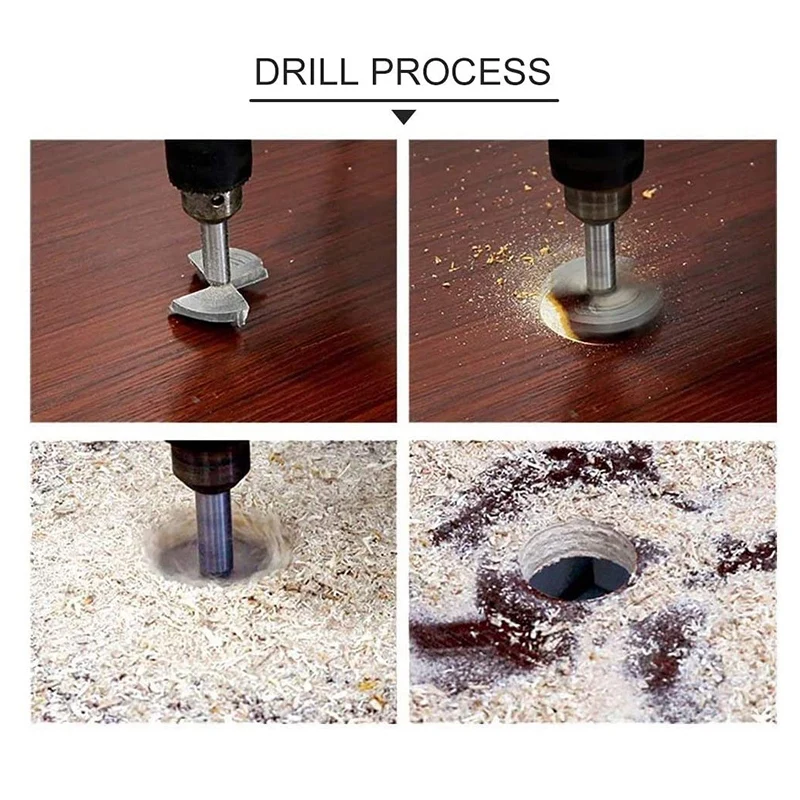 DRILL PROCESS