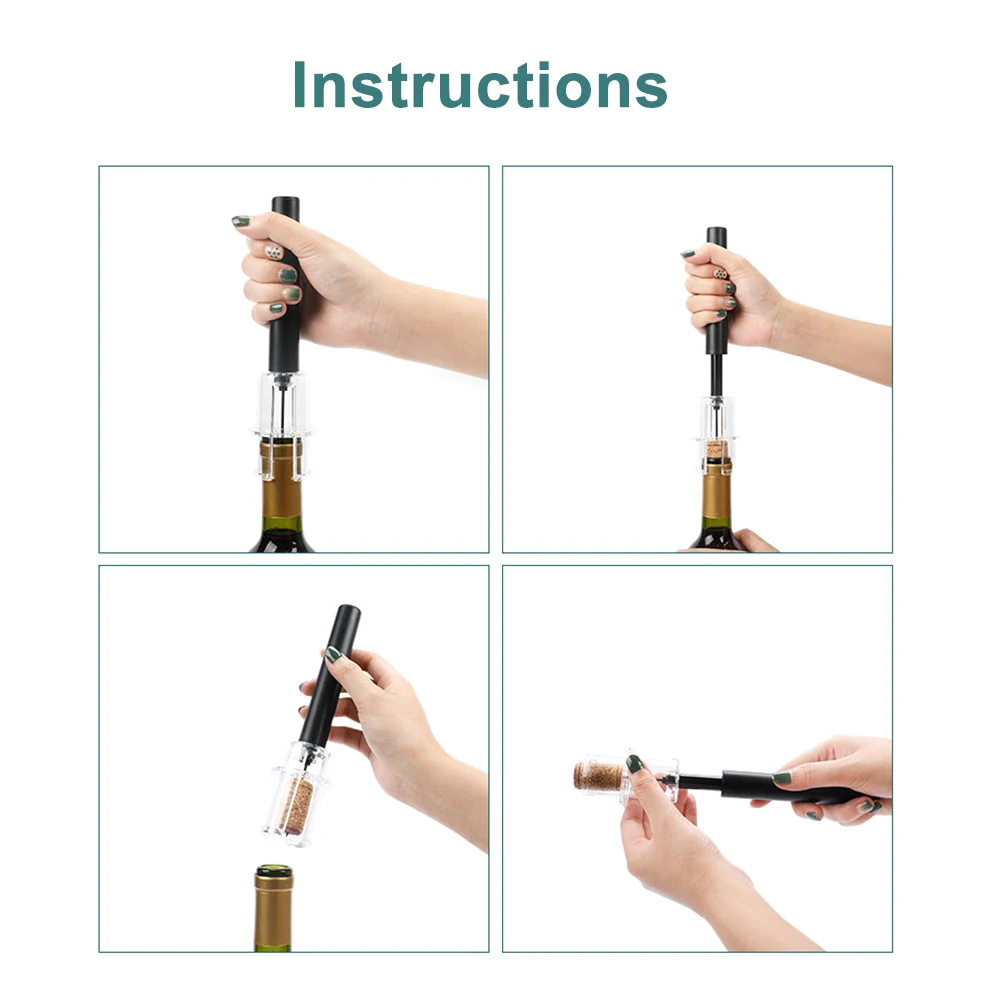 Instructions