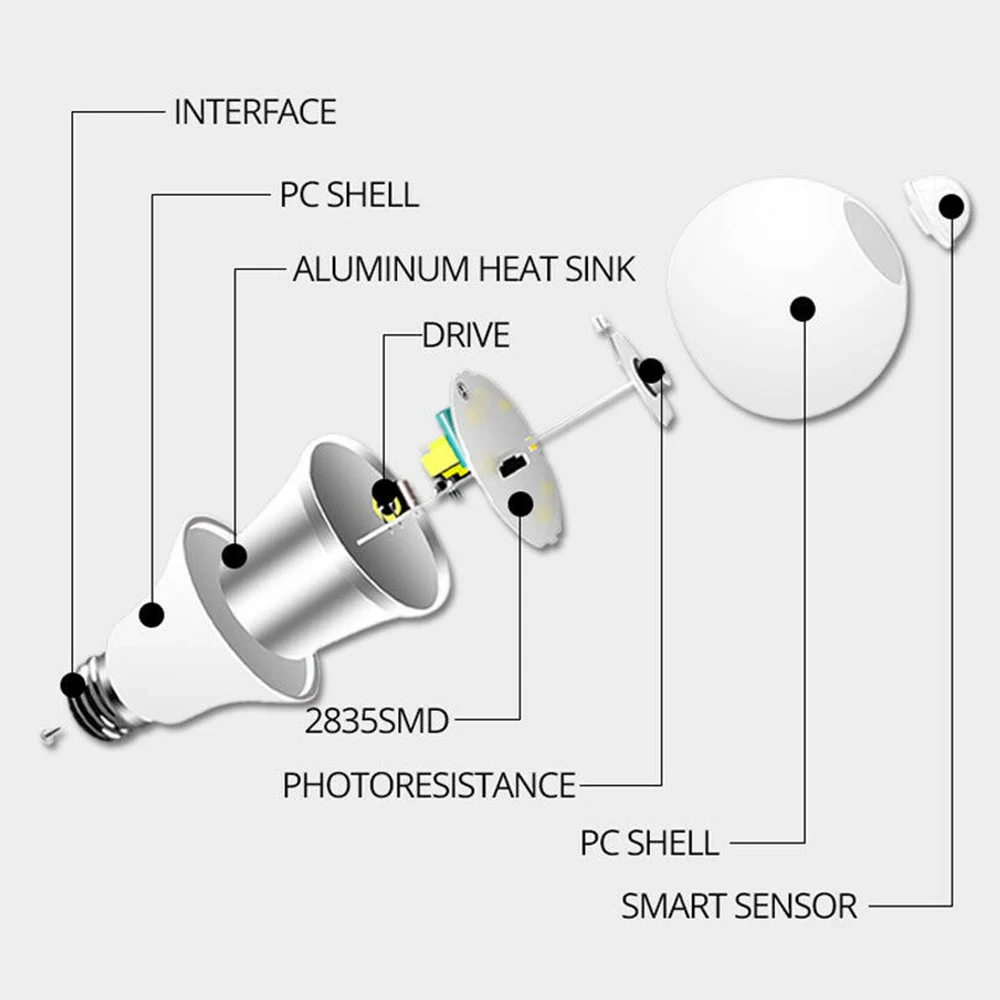 INTERFACE

PC SHELL

ALUMINUM HEAT SINK

DRIVE

2835SMD

PHOTORESISTANCE

PC SHELL

SMART SENSOR