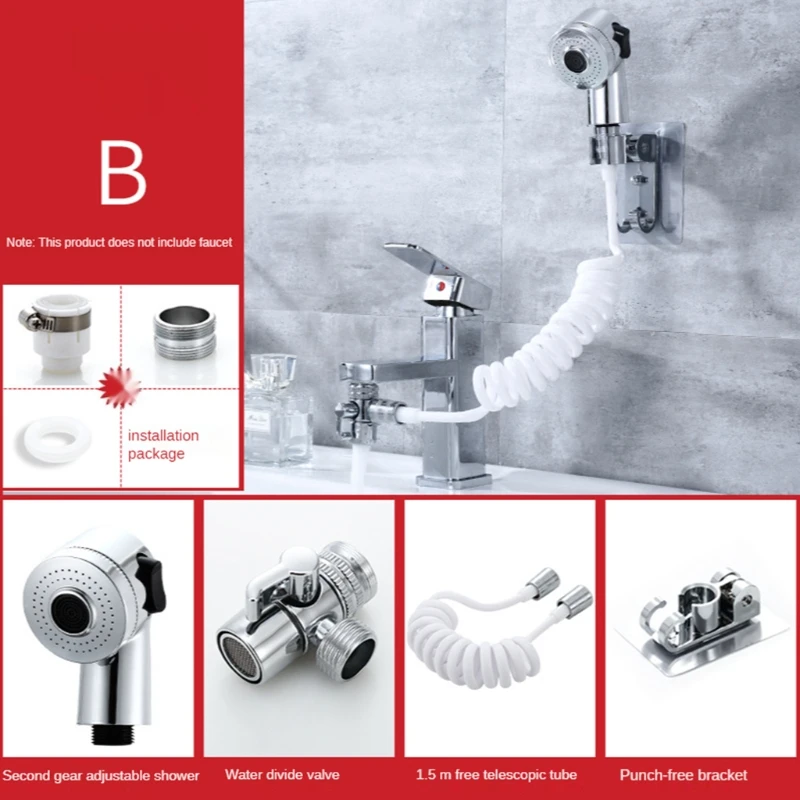 B

Note: This product does not include faucet

installation package

Second gear adjustable shower

Water divide valve

1.5 m free telescopic tube

Punch-free bracket