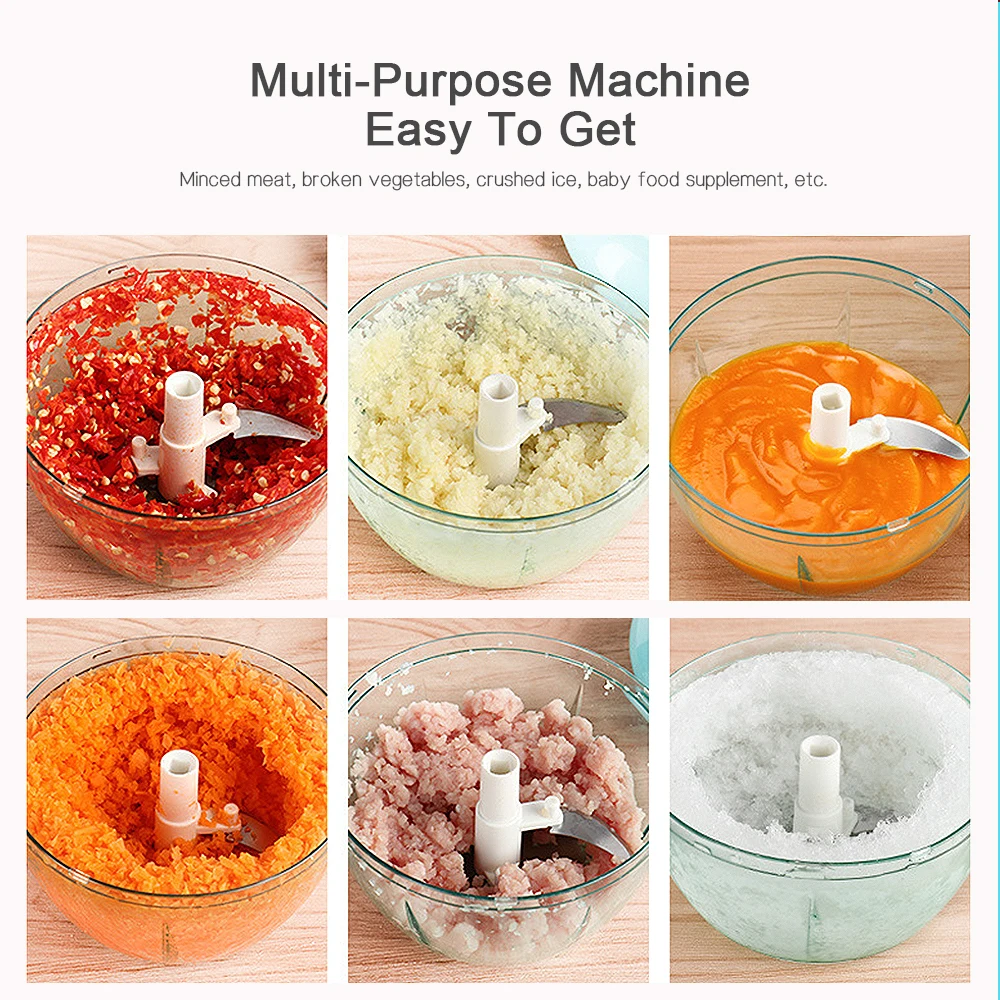 Multi-Purpose Machine
Easy To Get

Minced meat, broken vegetables, crushed ice, baby food supplement, etc.