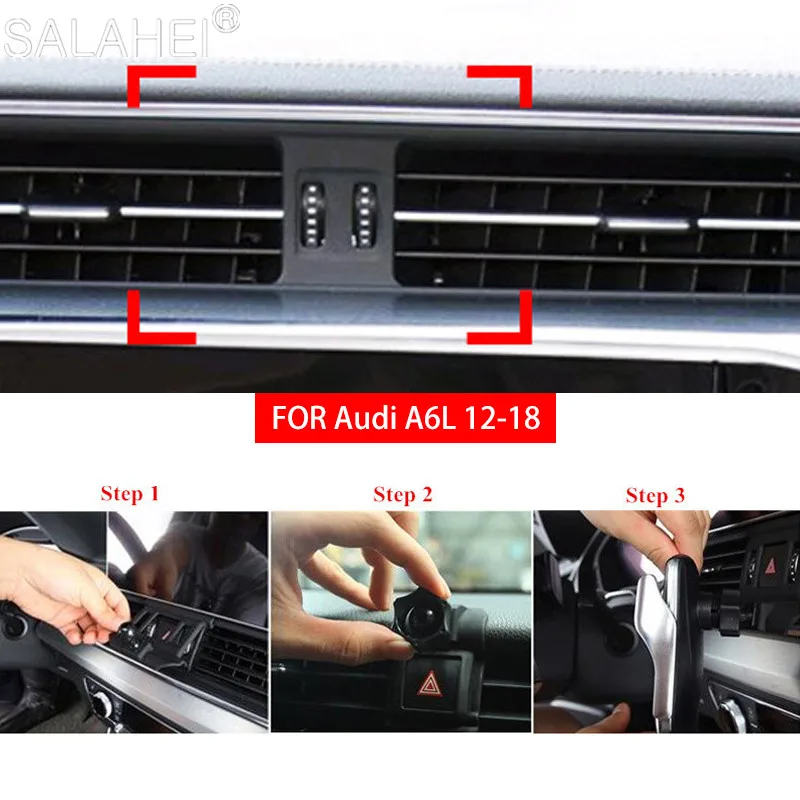 SALAHEI®

FOR Audi A6L 12-18

Step 1

Step 2

Step 3