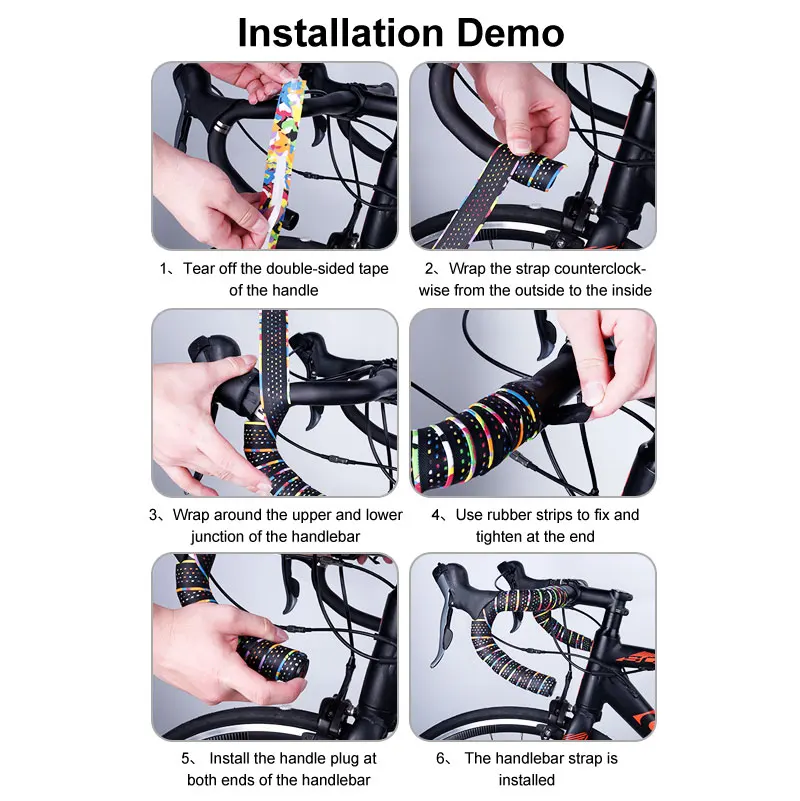 Installation Demo

1、Tear off the double-sided tape of the handle

2、Wrap the strap counterclockwise from the outside to the inside

3、Wrap around the upper and lower junction of the handlebar

4、Use rubber strips to fix and tighten at the end

5、 Install the handle plug at both ends of the handlebar

6、 The handlebar strap is installed