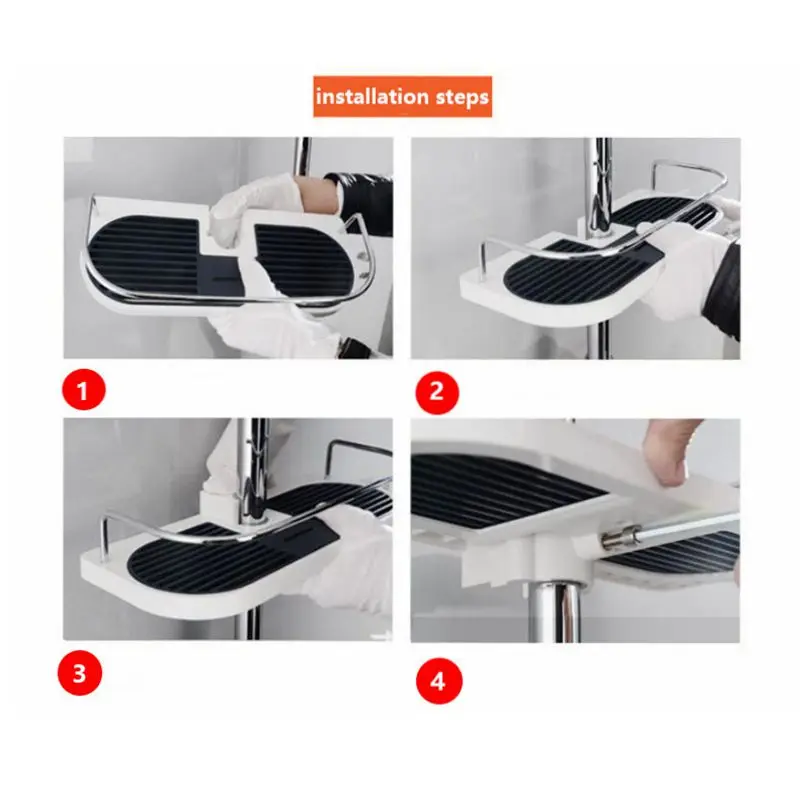 installation steps

1

2

3

4