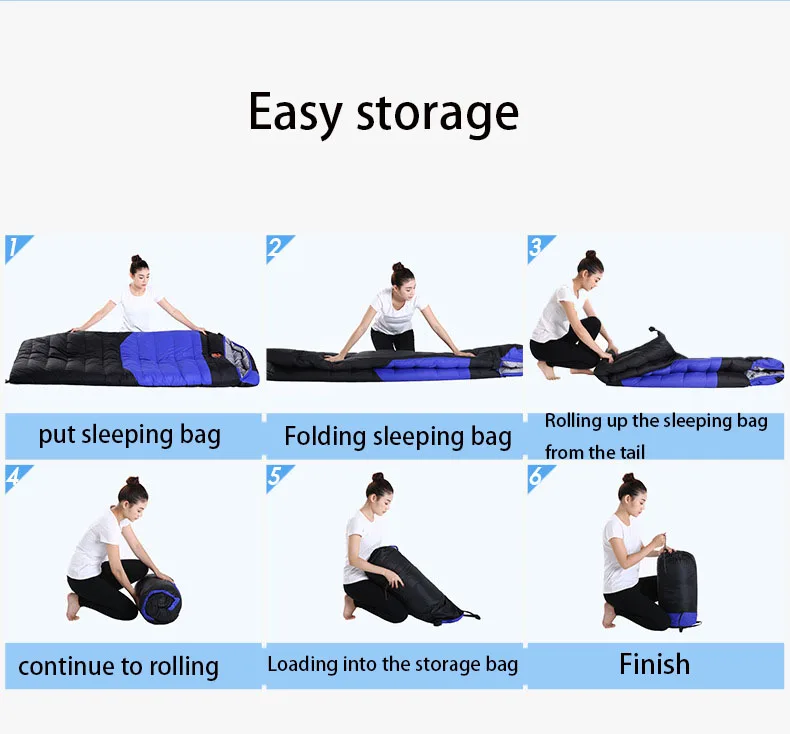 Easy storage

1

put sleeping bag

2

Folding sleeping bag

3

Rolling up the sleeping bag from the tail

4

continue to rolling

5

Loading into the storage bag

6

Finish