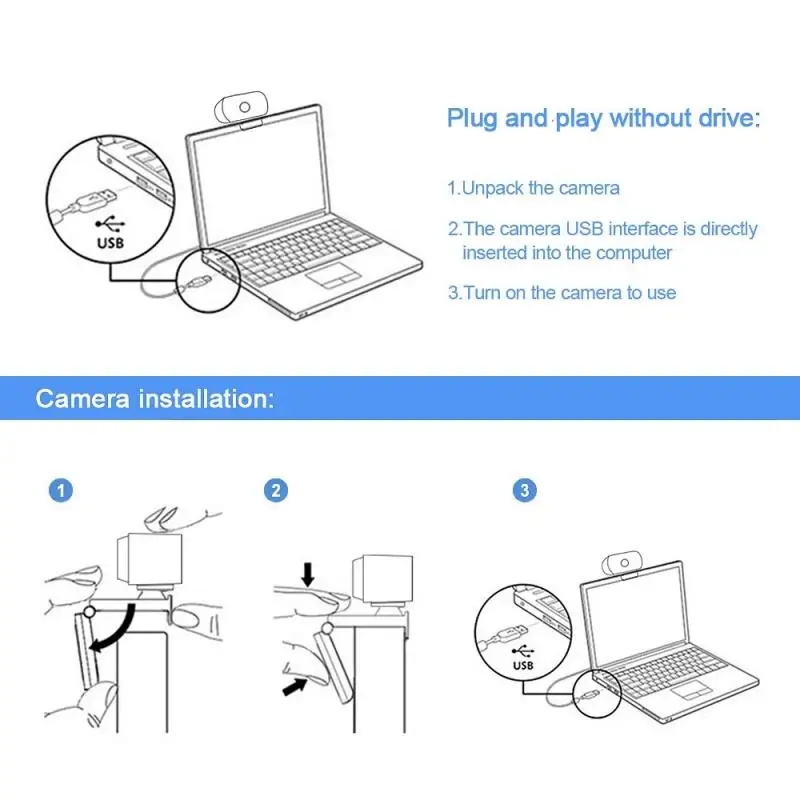 USB

Plug and play without drive:

1.Unpack the camera

2.The camera USB interface is directly inserted into the computer

3.Turn on the camera to use

Camera installation:

1

2

3

USB