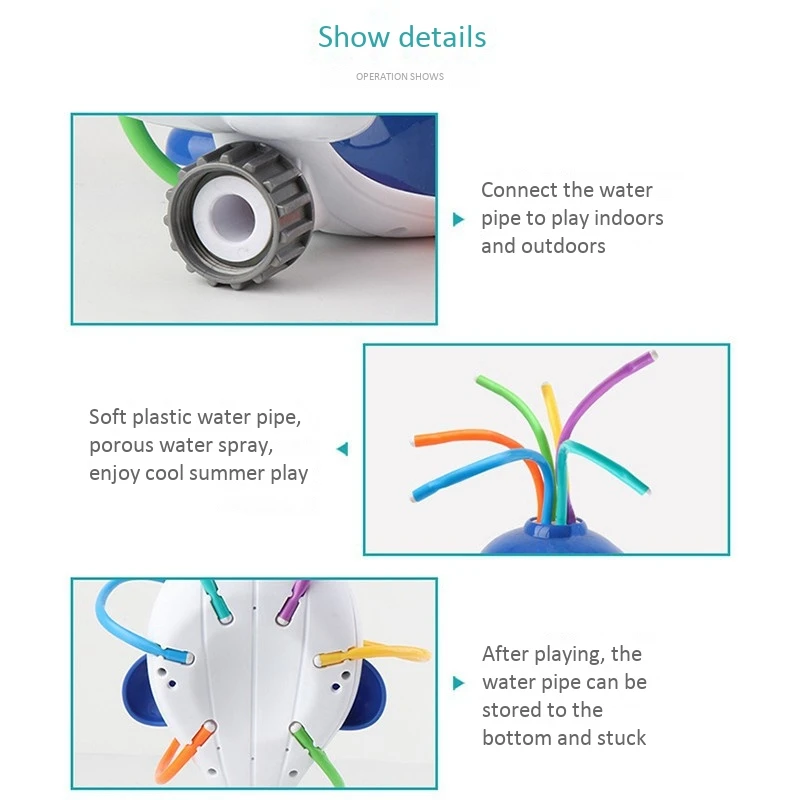 Show details

OPERATION SHOWS

Connect the water pipe to play indoors and outdoors

Soft plastic water pipe, porous water spray, enjoy cool summer play

After playing, the water pipe can be stored to the bottom and stuck