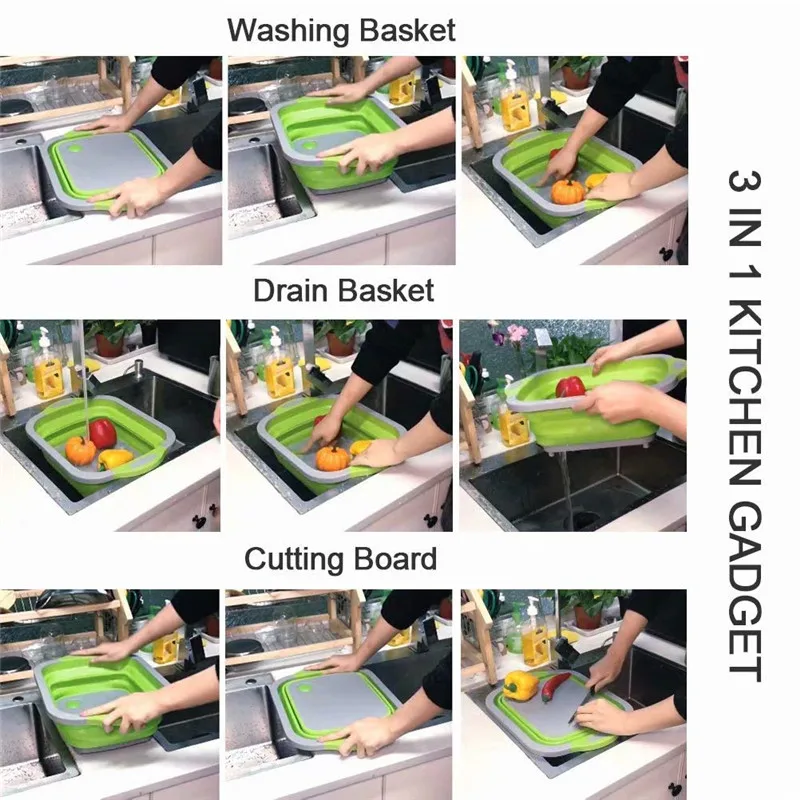 Washing Basket

Drain Basket

Cutting Board

3 IN 1 KITCHEN GADGET