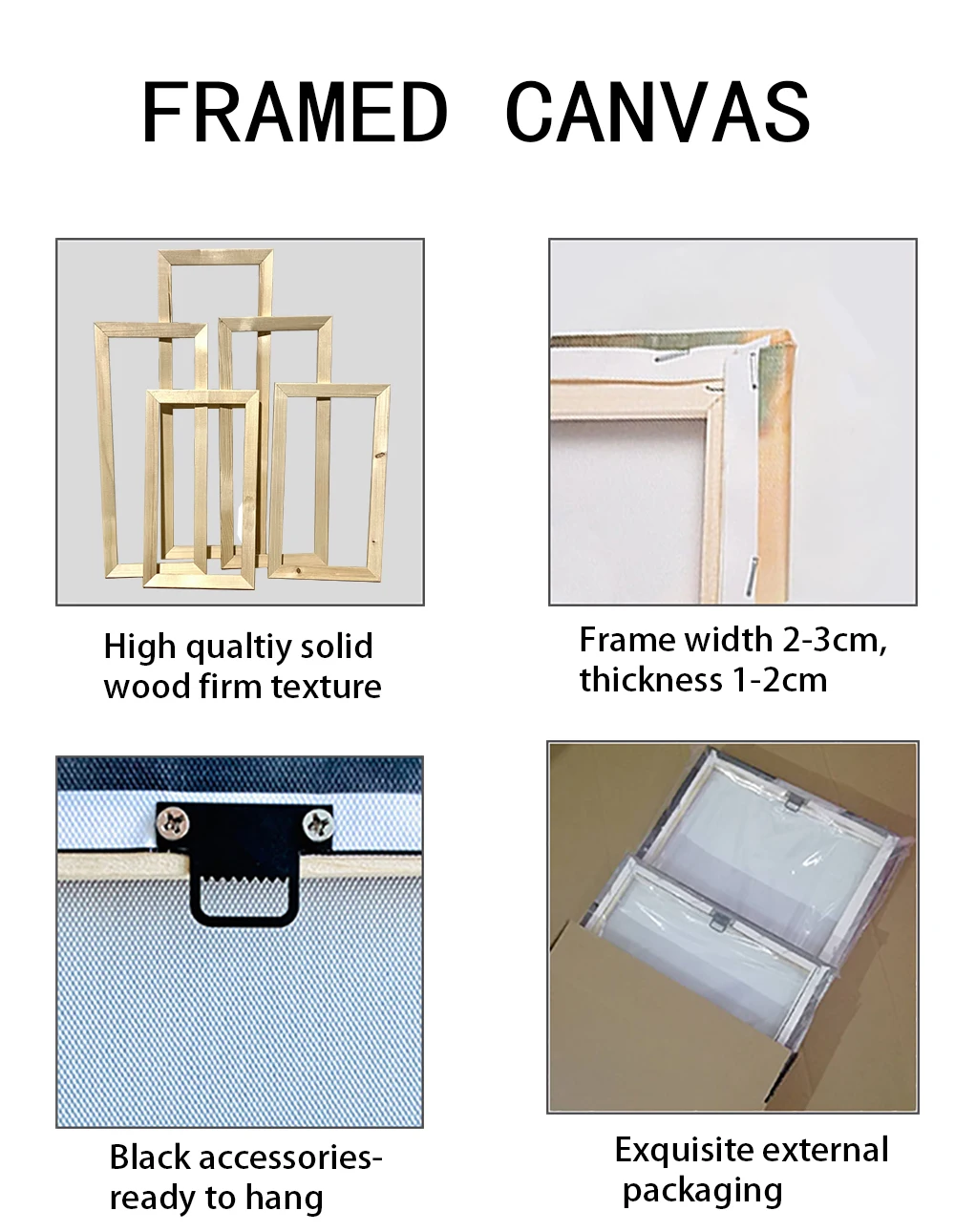 FRAMED CANVAS

High qualtiy solid wood firm texture

Frame width 2-3cm, thickness 1-2cm

Black accessories-ready to hang

Exquisite external packaging