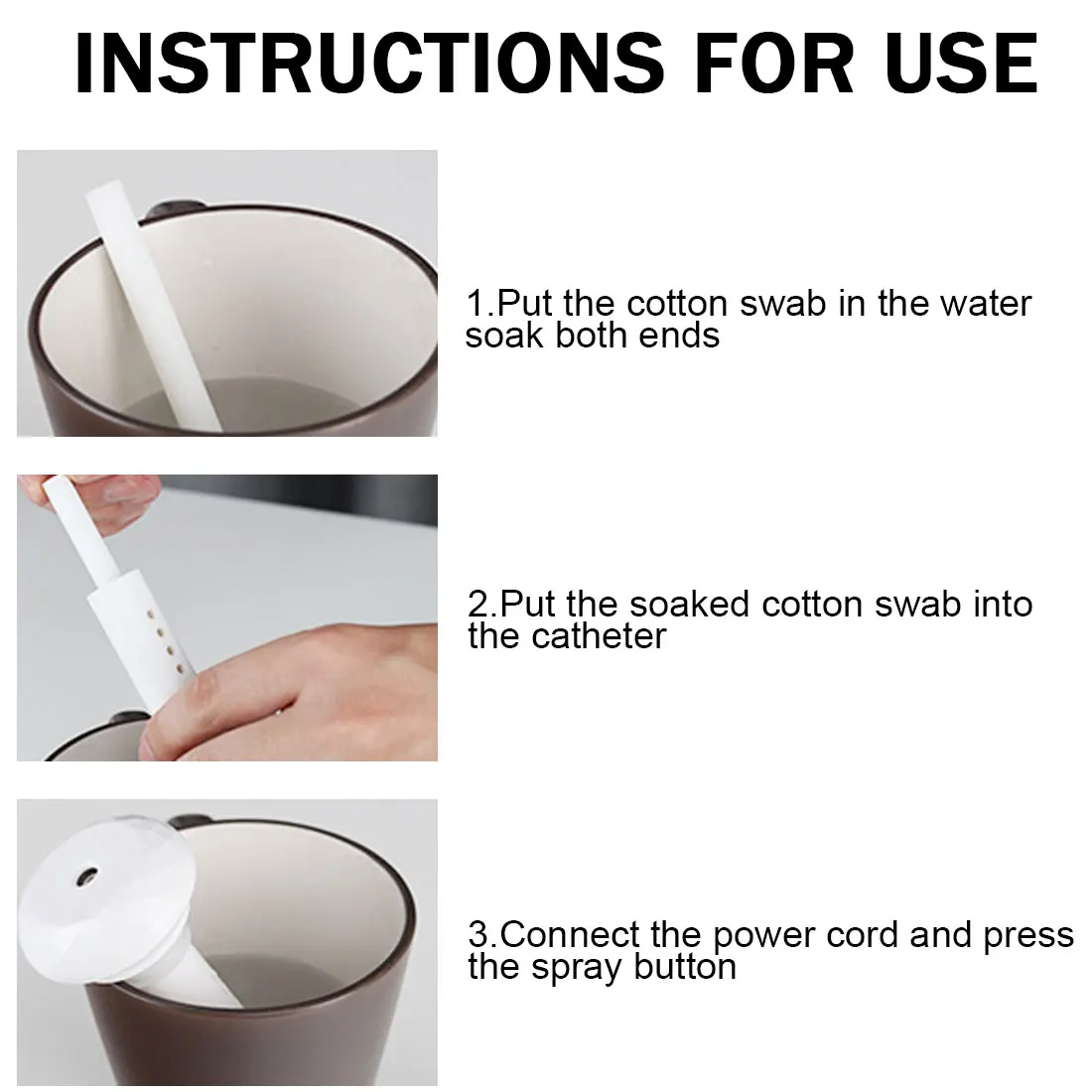 INSTRUCTIONS FOR USE

1.Put the cotton swab in the water soak both ends

2.Put the soaked cotton swab into the catheter

3.Connect the power cord and press the spray button