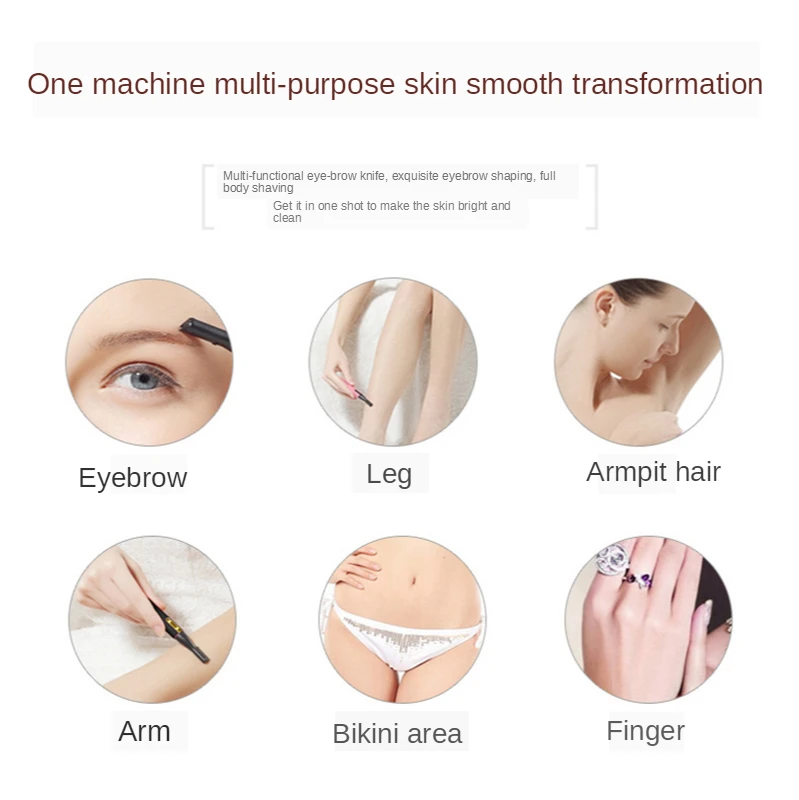 One machine multi-purpose skin smooth transformation

Multi-functional eye-brow knife, exquisite eyebrow shaping, full body shaving

Get it in one shot to make the skin bright and clean

Eyebrow

Leg

Armpit hair

Arm

Bikini area

Finger