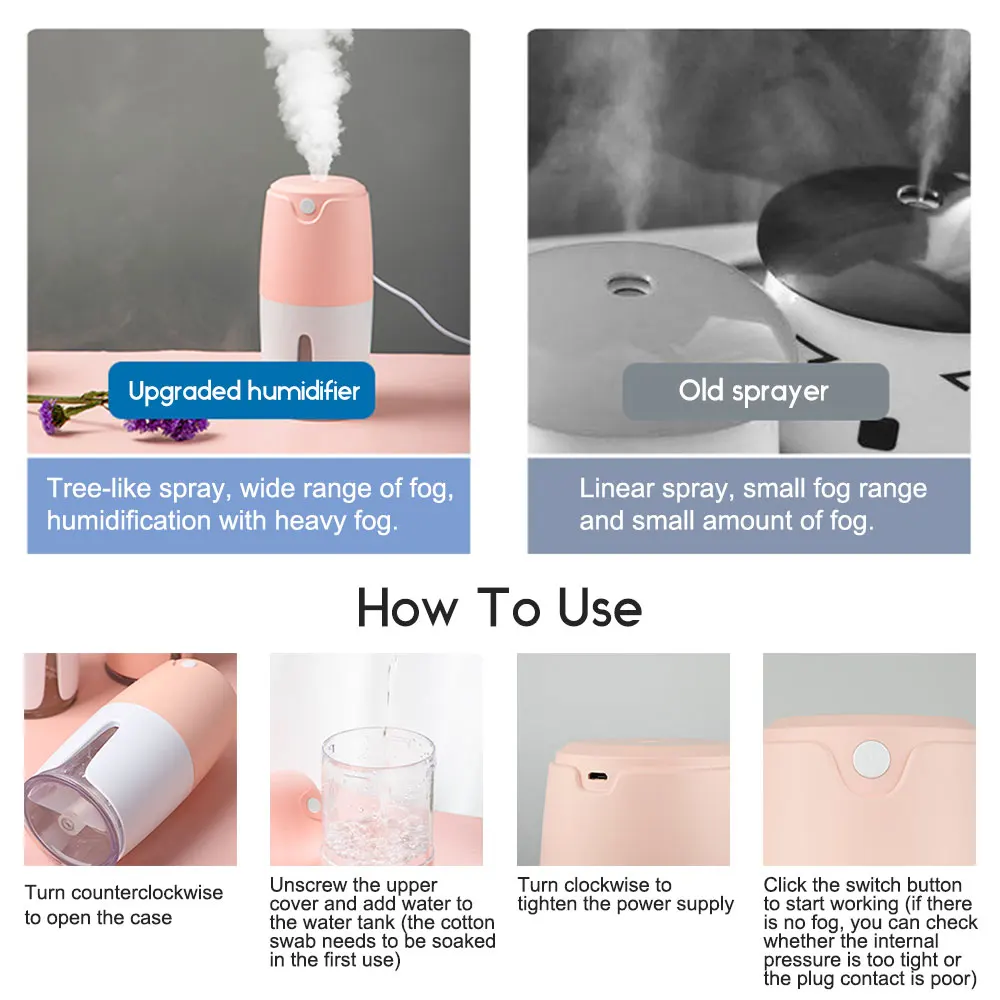 Upgraded humidifier

Tree-like spray, wide range of fog, humidification with heavy fog.

Old sprayer

Linear spray, small fog range and small amount of fog.

How To Use

Turn counterclockwise to open the case

Unscrew the upper cover and add water to the water tank (the cotton swab needs to be soaked in the first use)

Turn clockwise to tighten the power supply

Click the switch button to start working (if there is no fog, you can check whether the internal pressure is too tight or the plug contact is poor)