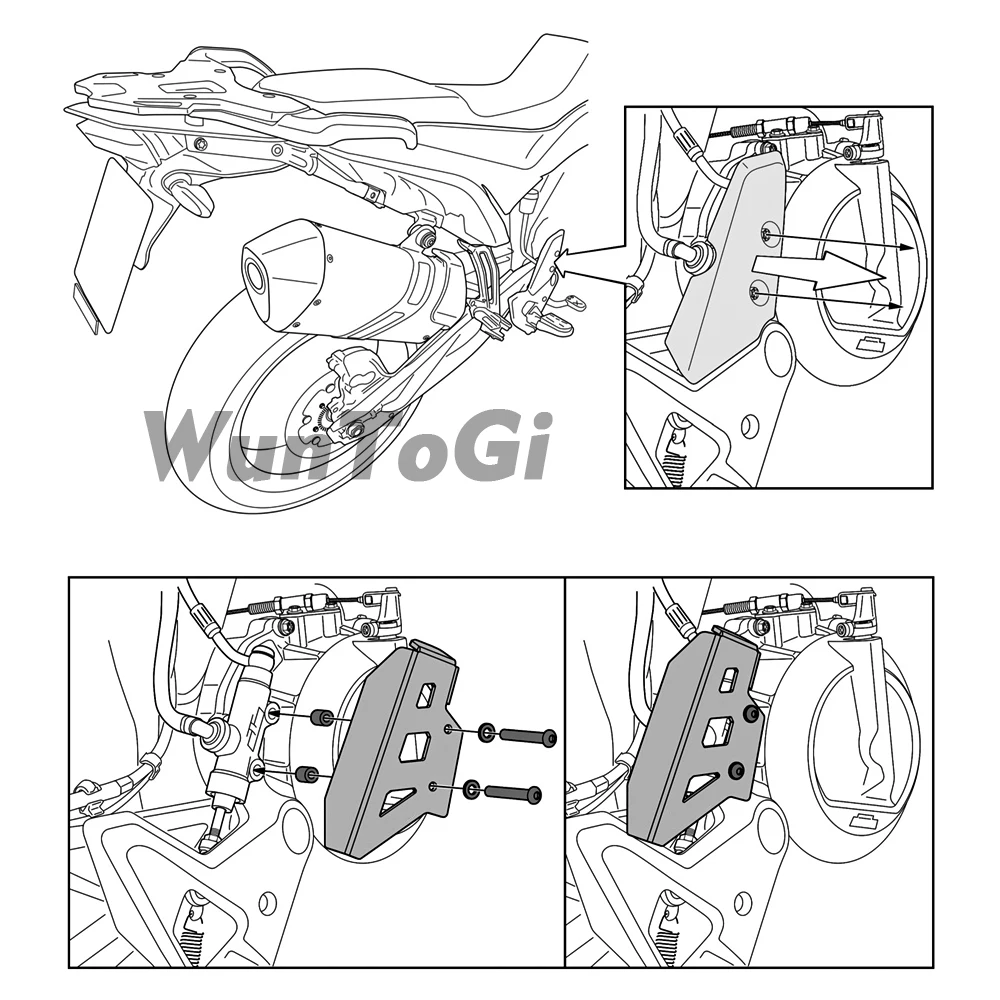 WunToGi