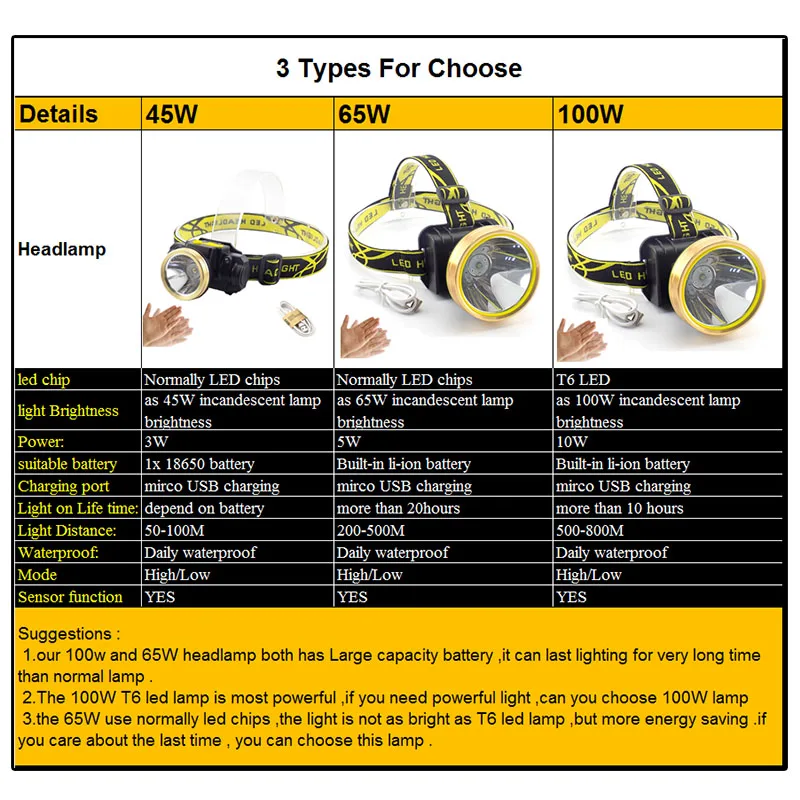 3 Types For Choose

| Details | 45W | 65W | 100W |
|---|---|---|---|
| Headlamp | LED HEADLIGHT | LED HEADLIGHT | LED HEADLIGHT |
| led chip | Normally LED chips | Normally LED chips | T6 LED |
| light Brightness | as 45W incandescent lamp brightness | as 65W incandescent lamp brightness | as 100W incandescent lamp brightness |
| Power: | 3W | 5W | 10W |
| suitable battery | 1x 18650 battery | Built-in li-ion battery | Built-in li-ion battery |
| Charging port | mirco USB charging | mirco USB charging | mirco USB charging |
| Light on Life time: | depend on battery | more than 20hours | more than 10 hours |
| Light Distance: | 50-100M | 200-500M | 500-800M |
| Waterproof: | Daily waterproof | Daily waterproof | Daily waterproof |
| Mode | High/Low | High/Low | High/Low |
| Sensor function | YES | YES | YES |

Suggestions :
1.our 100w and 65W headlamp both has Large capacity battery ,it can last lighting for very long time than normal lamp .
2.The 100W T6 led lamp is most powerful ,if you need powerful light ,can you choose 100W lamp
3.the 65W use normally led chips ,the light is not as bright as T6 led lamp ,but more energy saving .if you care about the last time , you can choose this lamp .