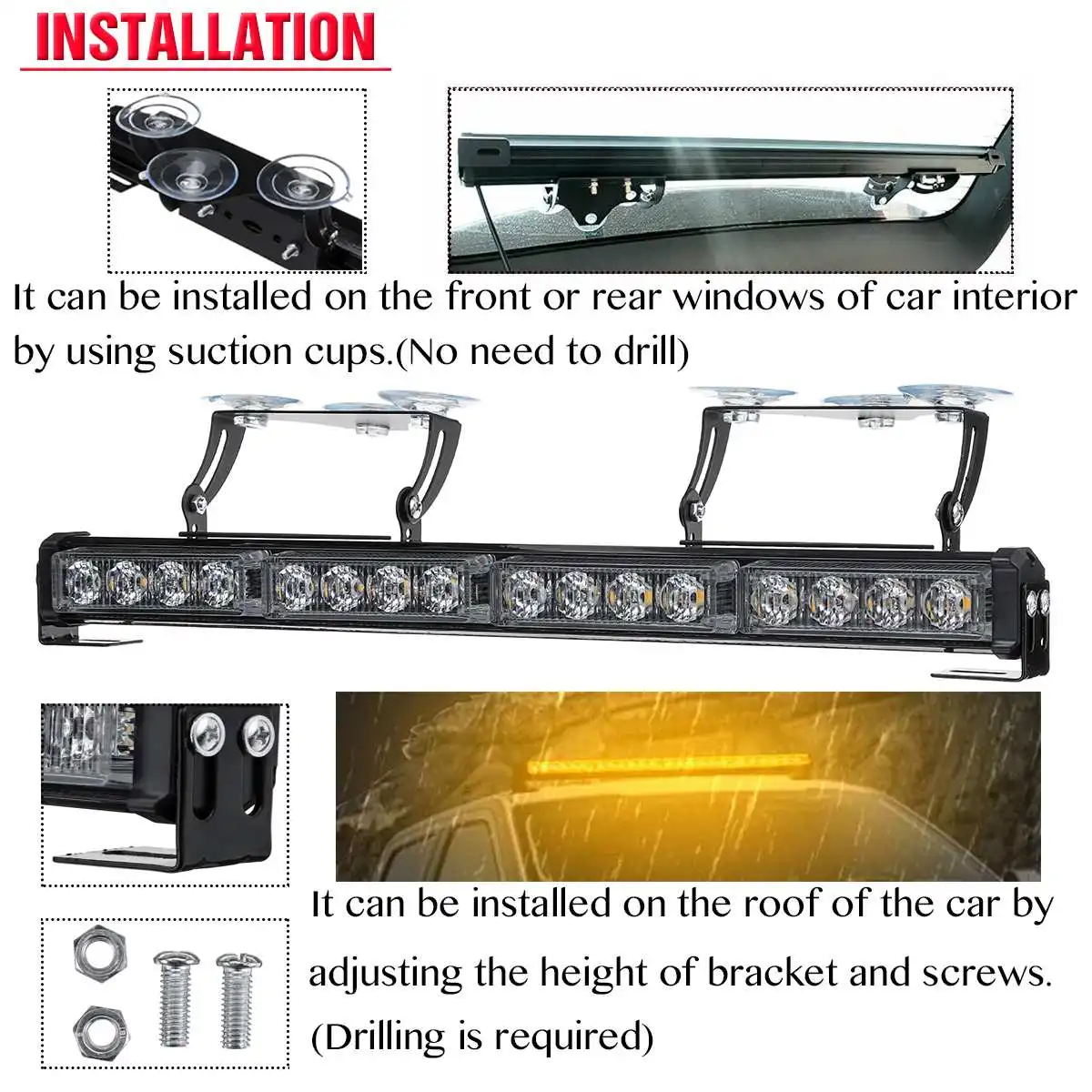 INSTALLATION

It can be installed on the front or rear windows of car interior by using suction cups.(No need to drill)

It can be installed on the roof of the car by adjusting the height of bracket and screws. (Drilling is required)