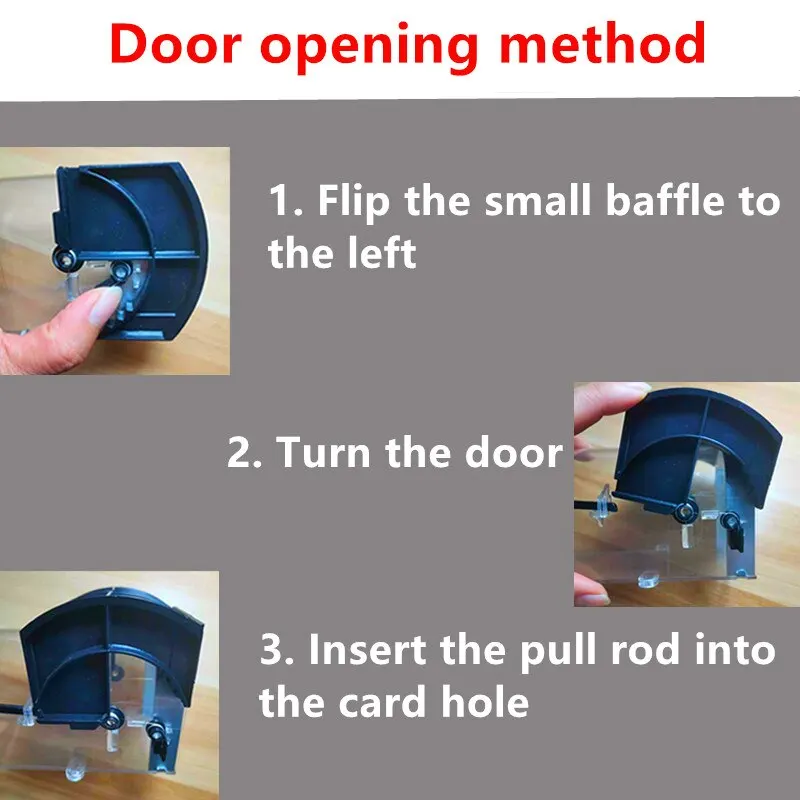 Door opening method

1. Flip the small baffle to the left

2. Turn the door

3. Insert the pull rod into the card hole