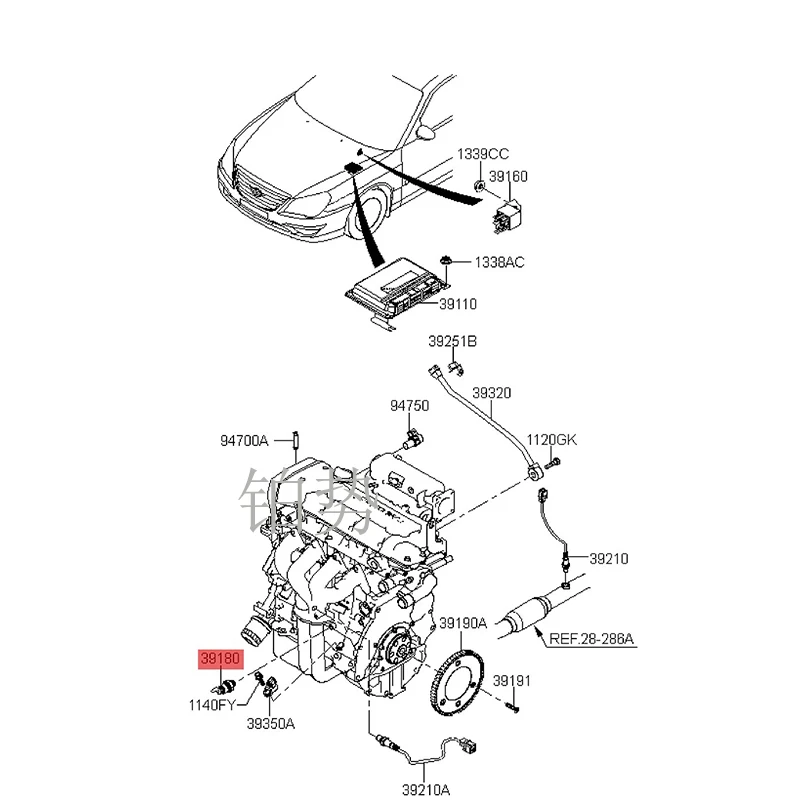 1339CC
39160
1338AC
39110
39251B
39320
94750
94700A
1120GK
铂势
39210
39190A
REF.28-286A
39180
39191
1140FY
39350A
39210A