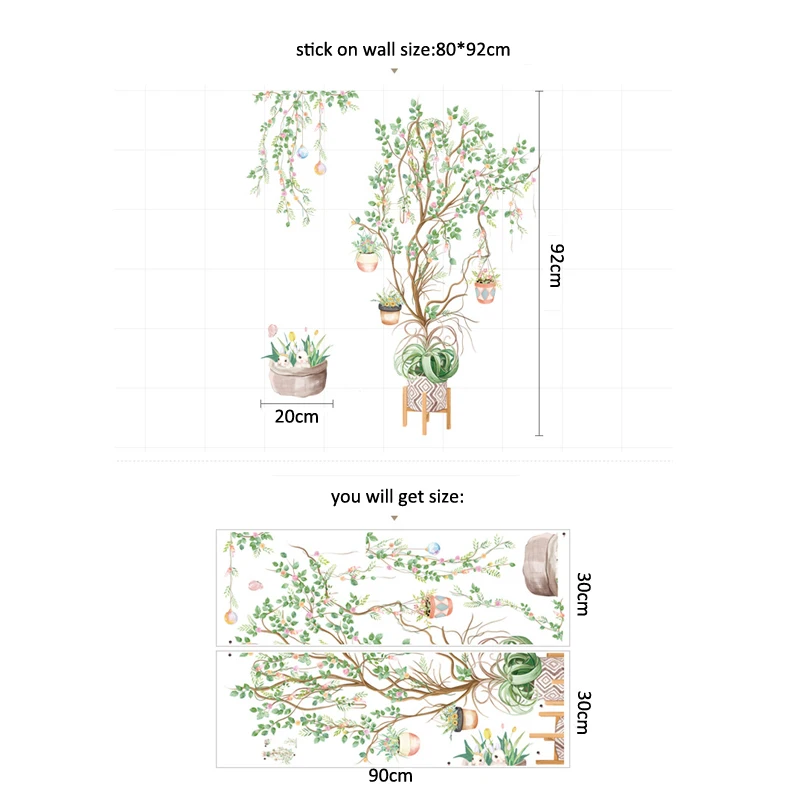 stick on wall size:80*92cm

92cm

20cm

you will get size:

30cm

30cm

90cm