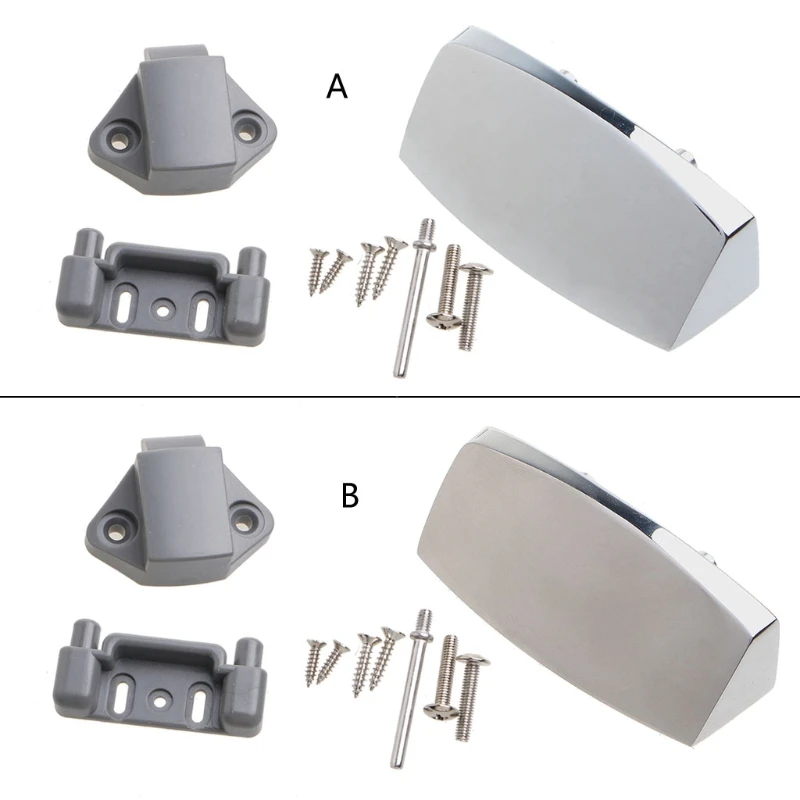 A

B