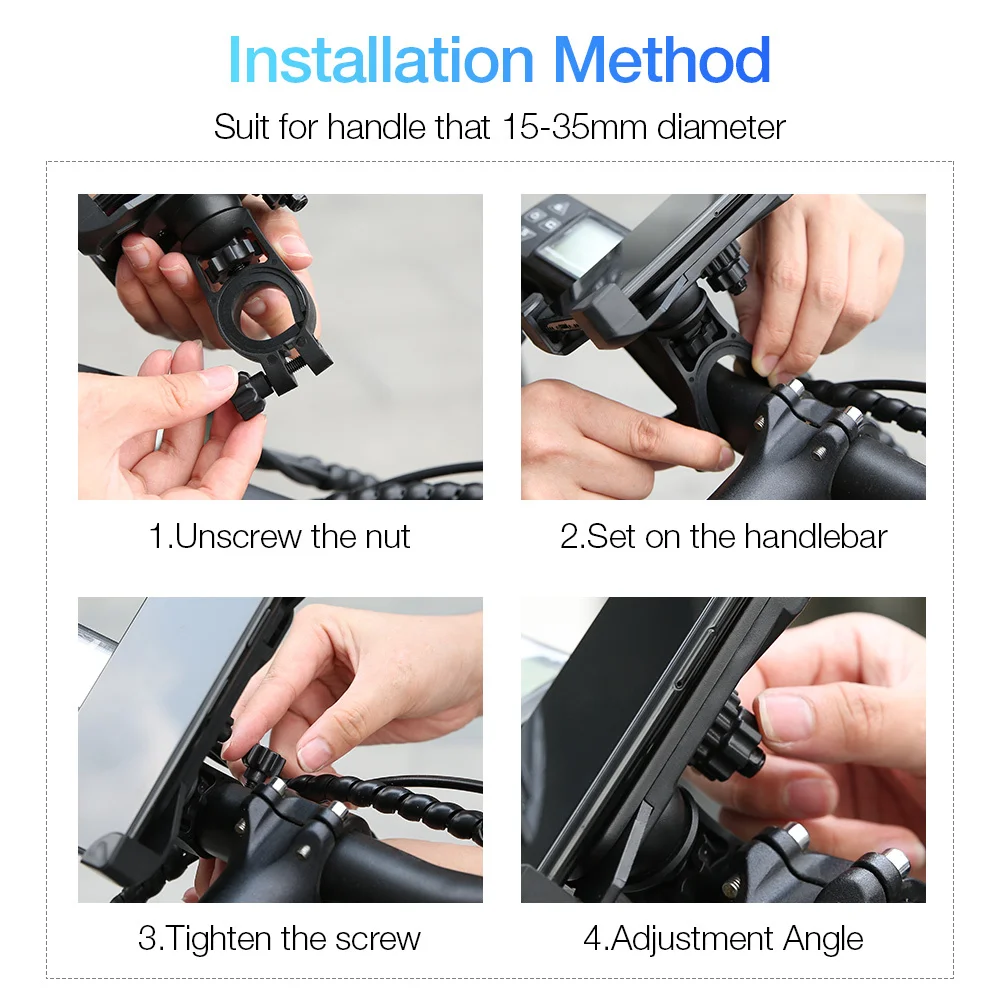 Installation Method

Suit for handle that 15-35mm diameter

1.Unscrew the nut

2.Set on the handlebar

3.Tighten the screw

4.Adjustment Angle