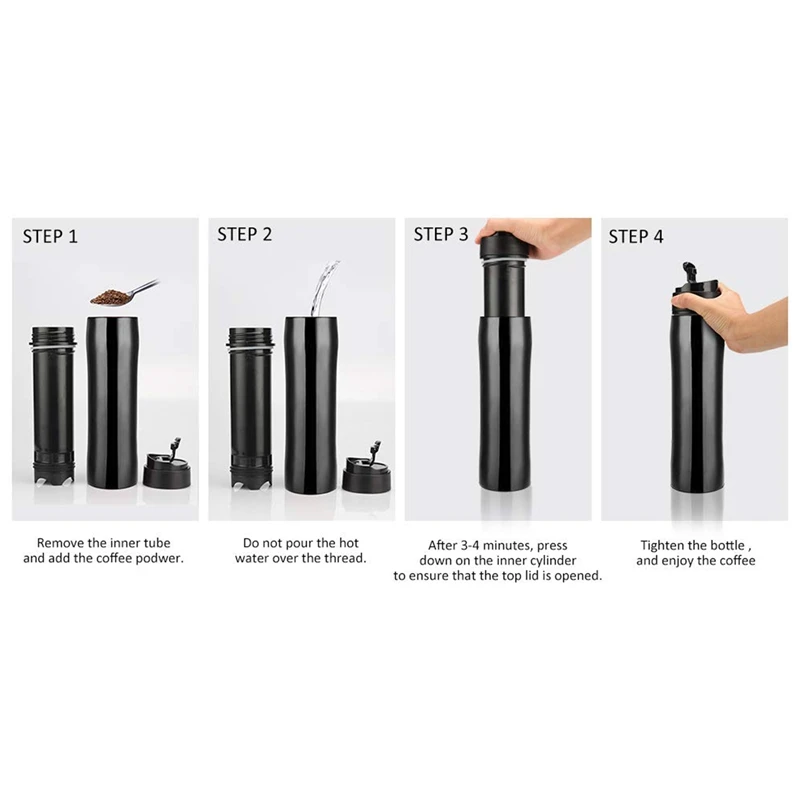 STEP 1

Remove the inner tube and add the coffee podwer.

STEP 2

Do not pour the hot water over the thread.

STEP 3

After 3-4 minutes, press down on the inner cylinder to ensure that the top lid is opened.

STEP 4

Tighten the bottle , and enjoy the coffee