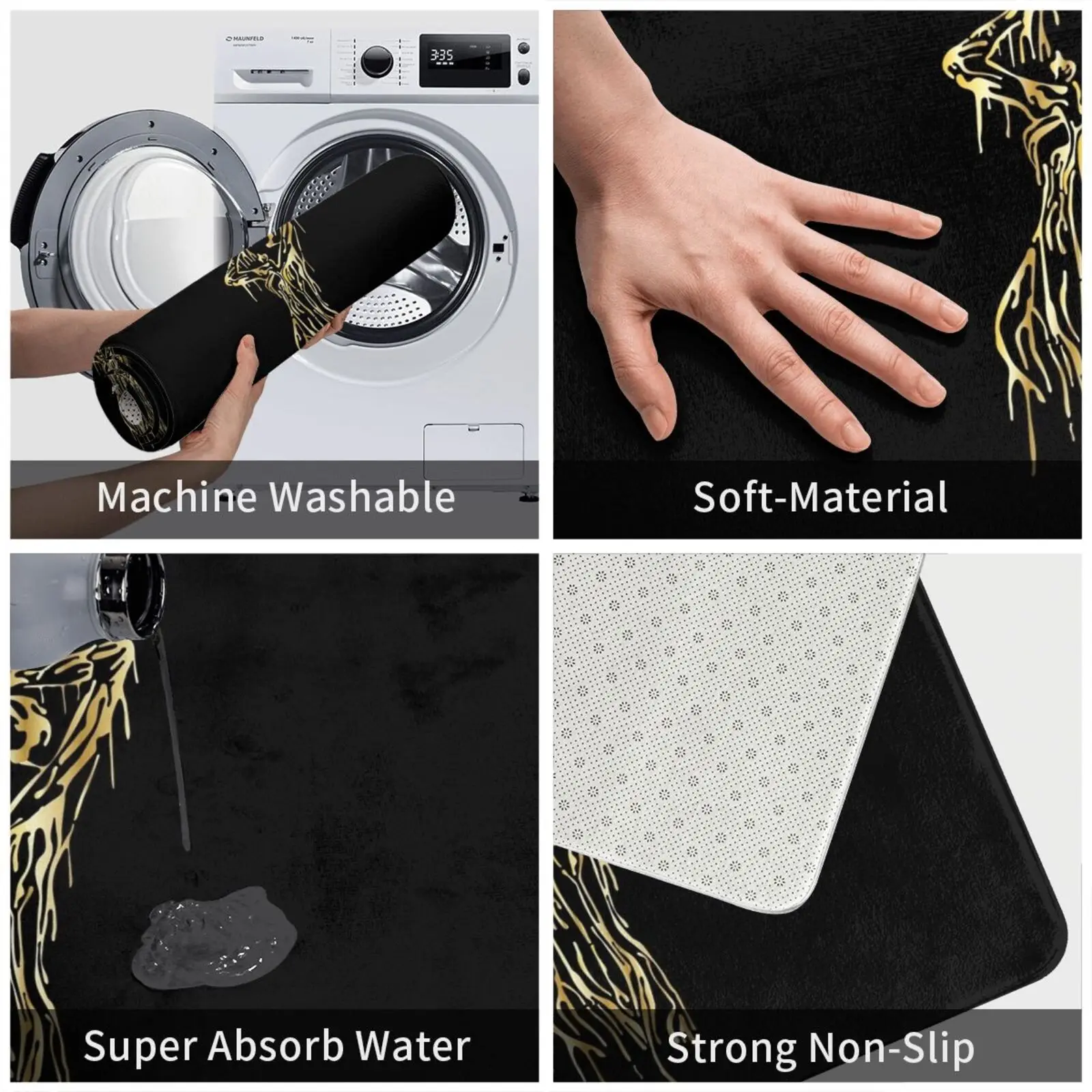 MAUNFELD

3:35

Machine Washable

Soft-Material

Super Absorb Water

Strong Non-Slip