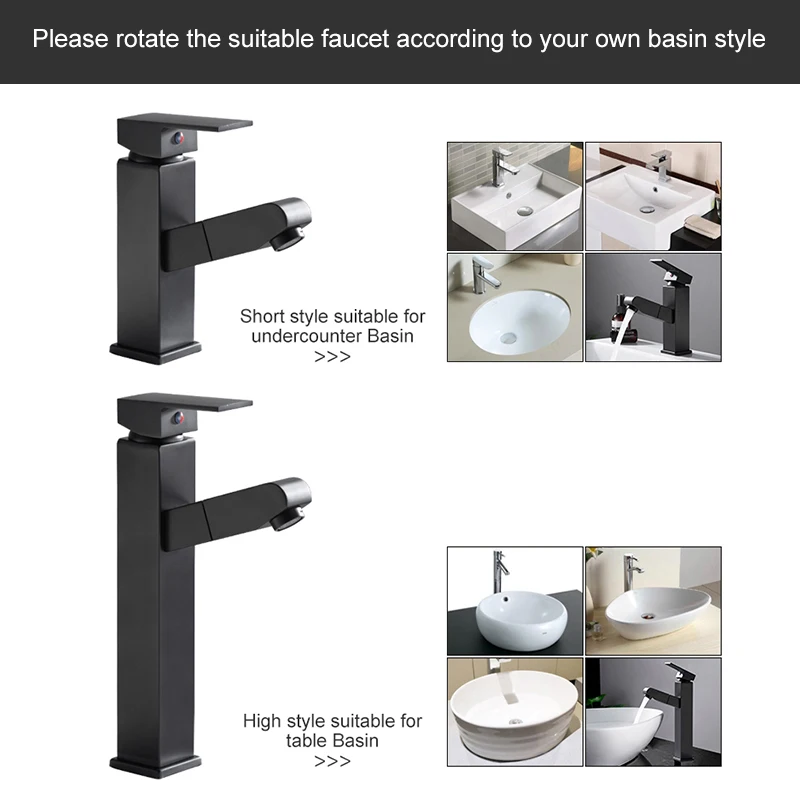 Please rotate the suitable faucet according to your own basin style

Short style suitable for undercounter Basin
>>>

High style suitable for table Basin
>>>