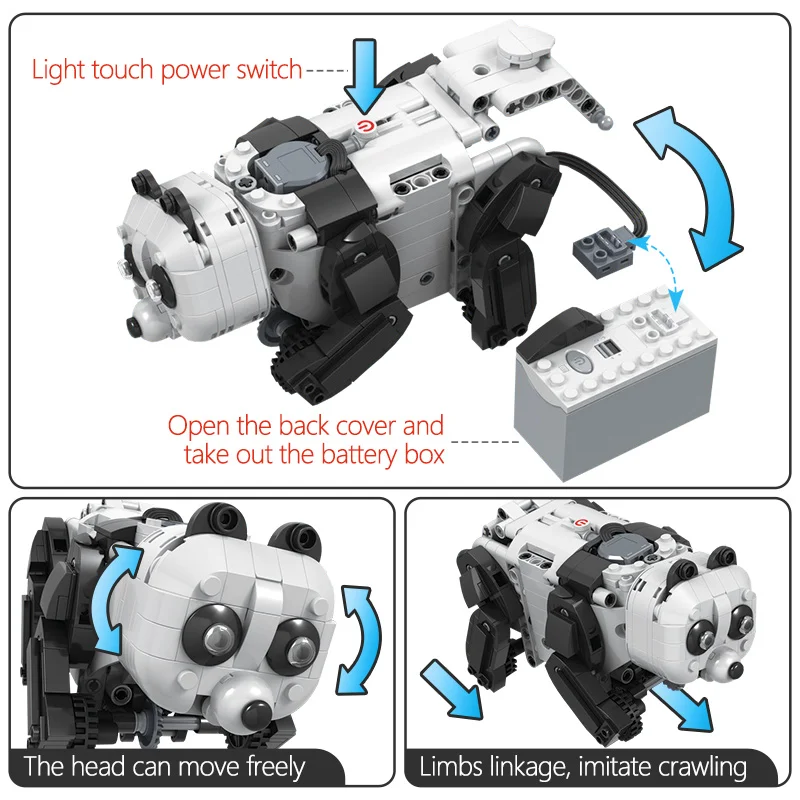 Light touch power switch

Open the back cover and take out the battery box

The head can move freely

Limbs linkage, imitate crawling